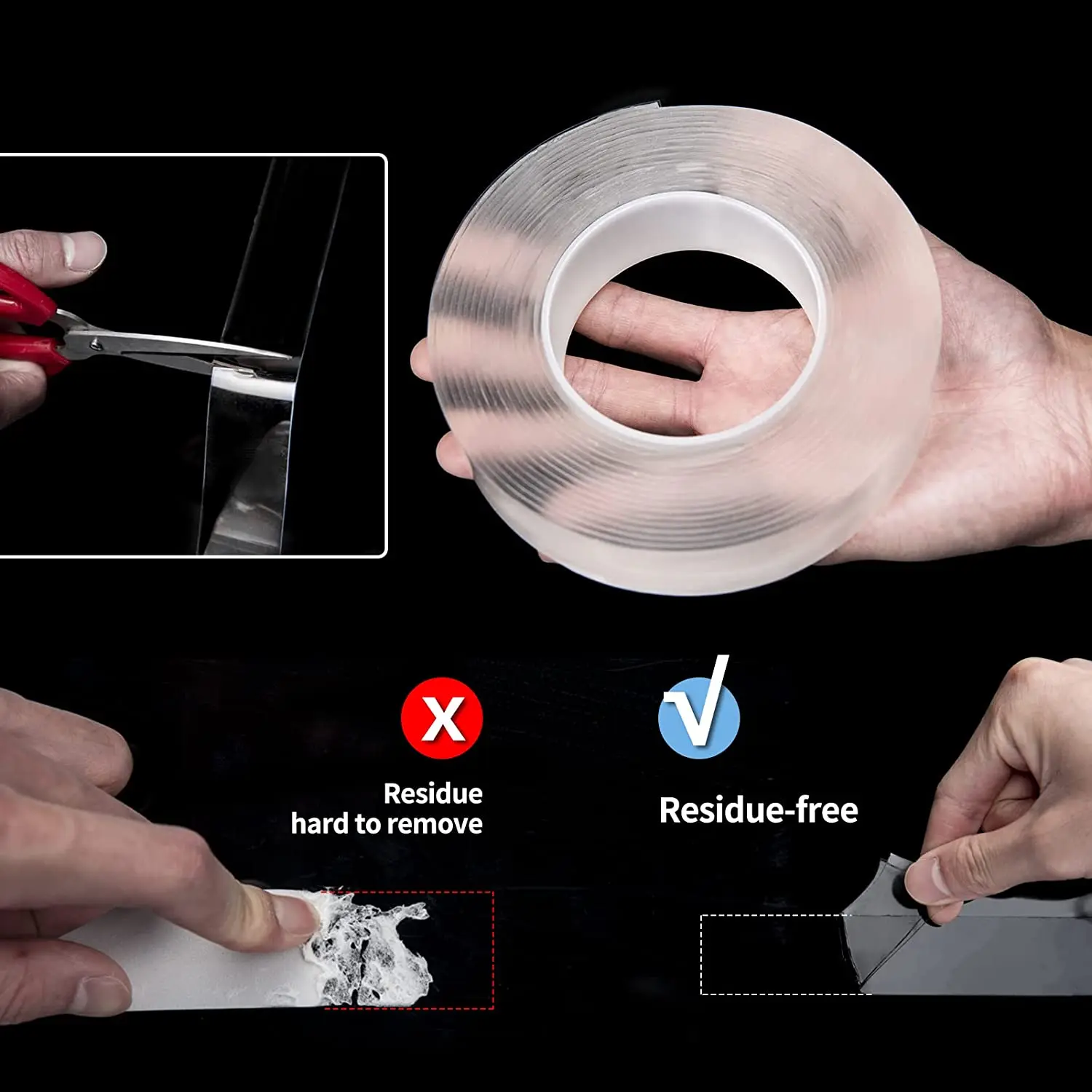 X

Residue
hard to remove

√

Residue-free