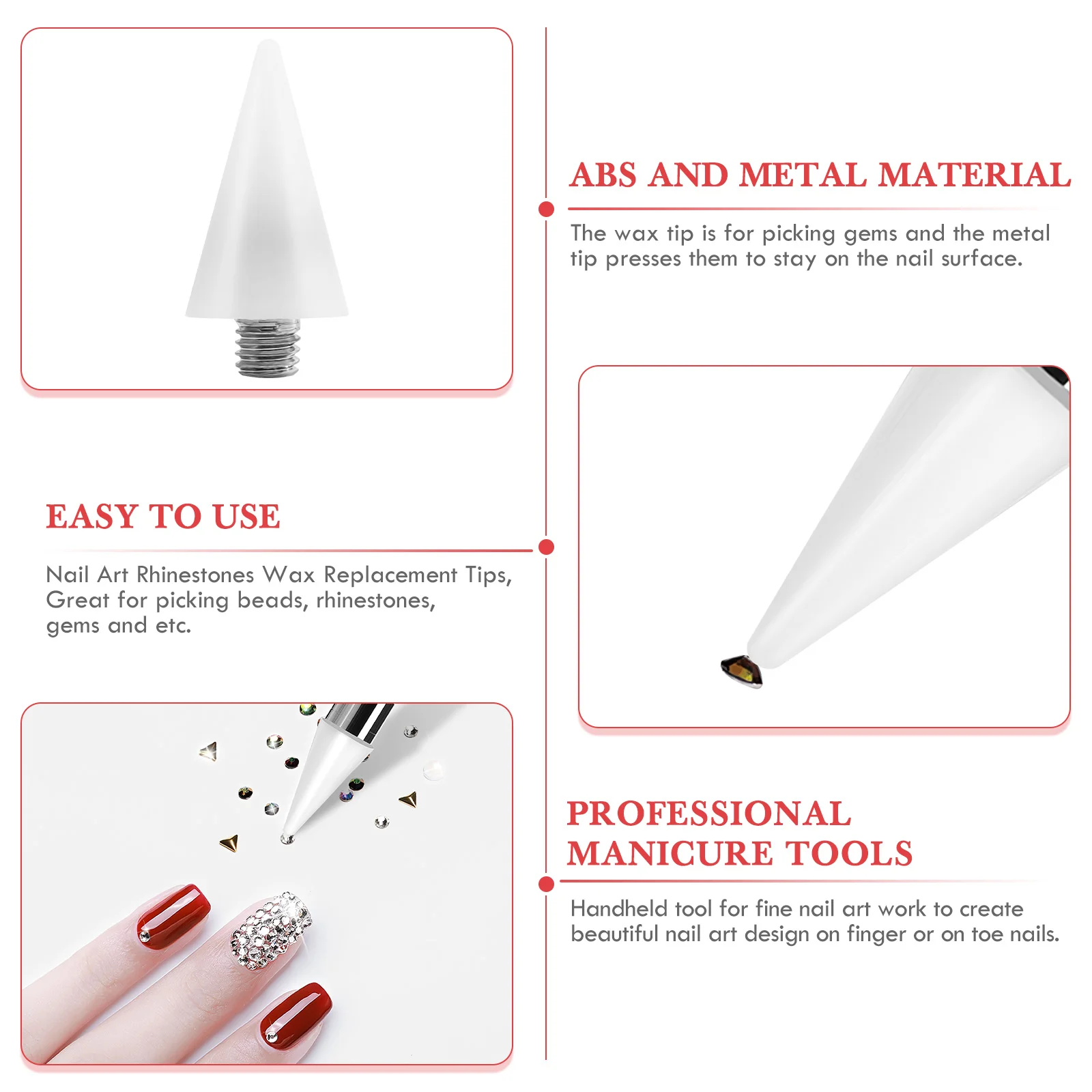 ABS AND METAL MATERIAL

The wax tip is for picking gems and the metal tip presses them to stay on the nail surface.

EASY TO USE

Nail Art Rhinestones Wax Replacement Tips, Great for picking beads, rhinestones, gems and etc.

PROFESSIONAL MANICURE TOOLS

Handheld tool for fine nail art work to create beautiful nail art design on finger or on toe nails.