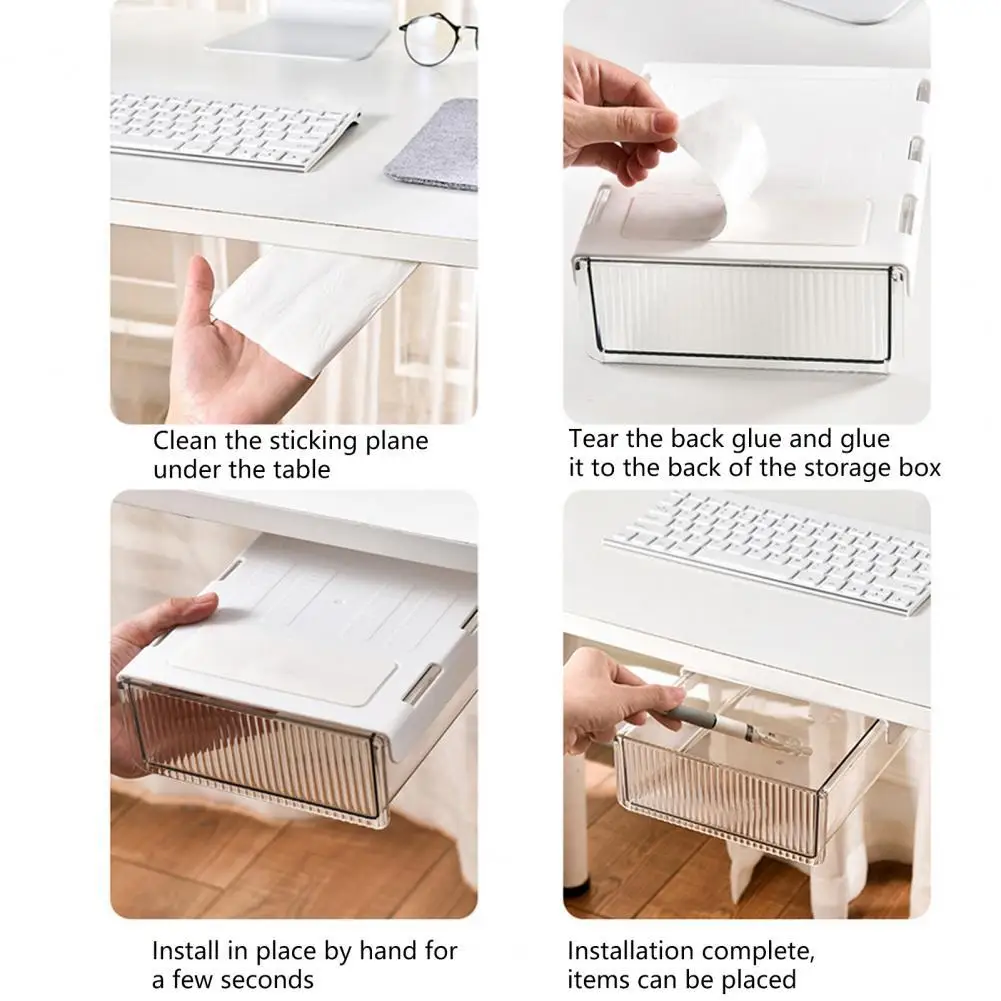 Clean the sticking plane under the table

Tear the back glue and glue it to the back of the storage box

Install in place by hand for a few seconds

Installation complete, items can be placed