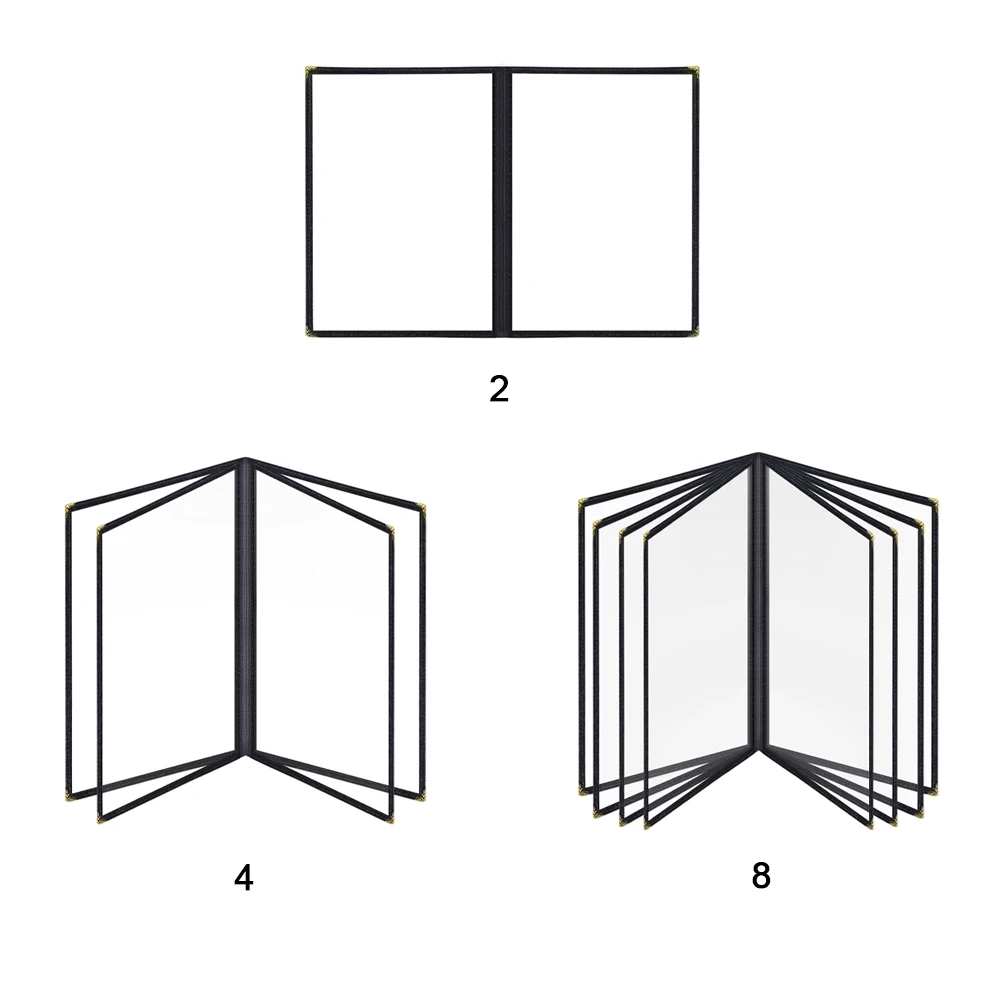 2

4

8