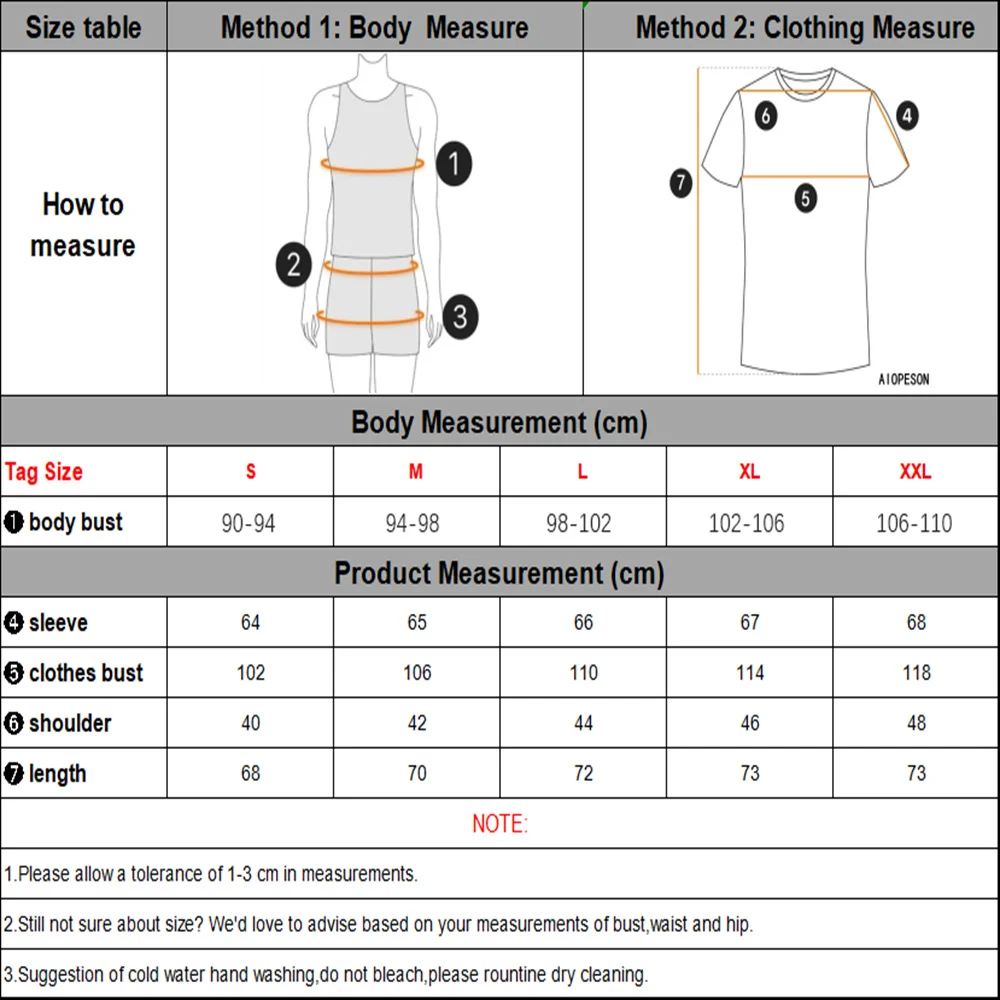 | Size table | Method 1: Body Measure | Method 2: Clothing Measure |
|---|---|---|
| How to measure | 1 2 3 | 6 4 7 5 AIOPESON |

Body Measurement (cm)

| Tag Size | S | M | L | XL | XXL |
|---|---|---|---|---|---|
| ❶ body bust | 90-94 | 94-98 | 98-102 | 102-106 | 106-110 |

Product Measurement (cm)

| | | | | | |
|---|---|---|---|---|---|
| ❹ sleeve | 64 | 65 | 66 | 67 | 68 |
| ❺ clothes bust | 102 | 106 | 110 | 114 | 118 |
| ❻ shoulder | 40 | 42 | 44 | 46 | 48 |
| ❼ length | 68 | 70 | 72 | 73 | 73 |

NOTE:

1.Please allow a tolerance of 1-3 cm in measurements.

2.Still not sure about size? We'd love to advise based on your measurements of bust,waist and hip.

3.Suggestion of cold water hand washing,do not bleach,please rountine dry cleaning.