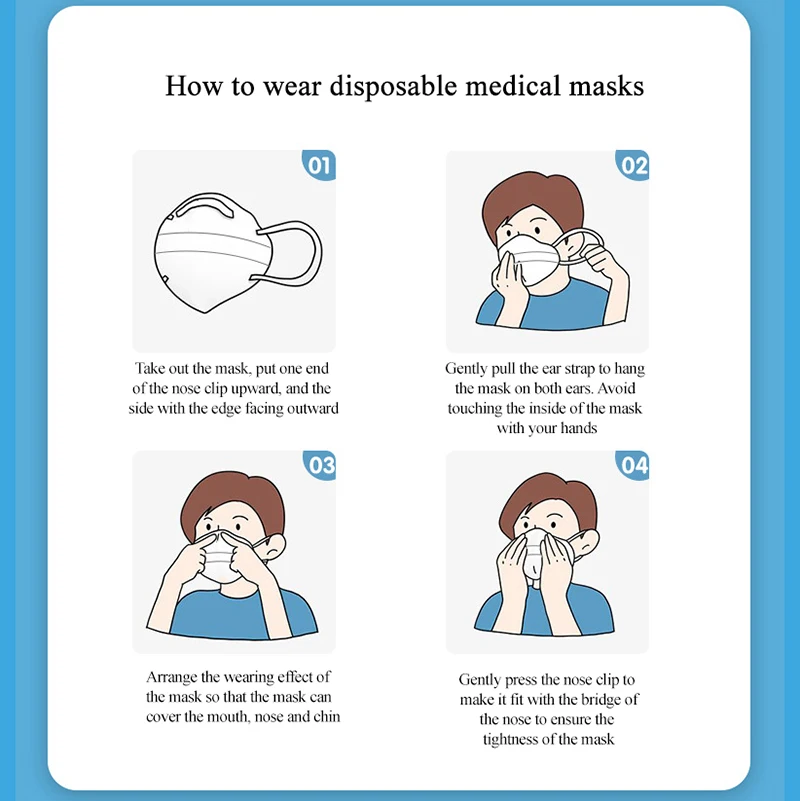 How to wear disposable medical masks

01

Take out the mask, put one end of the nose clip upward, and the side with the edge facing outward

02

Gently pull the ear strap to hang the mask on both ears. Avoid touching the inside of the mask with your hands

03

Arrange the wearing effect of the mask so that the mask can cover the mouth, nose and chin

04

Gently press the nose clip to make it fit with the bridge of the nose to ensure the tightness of the mask