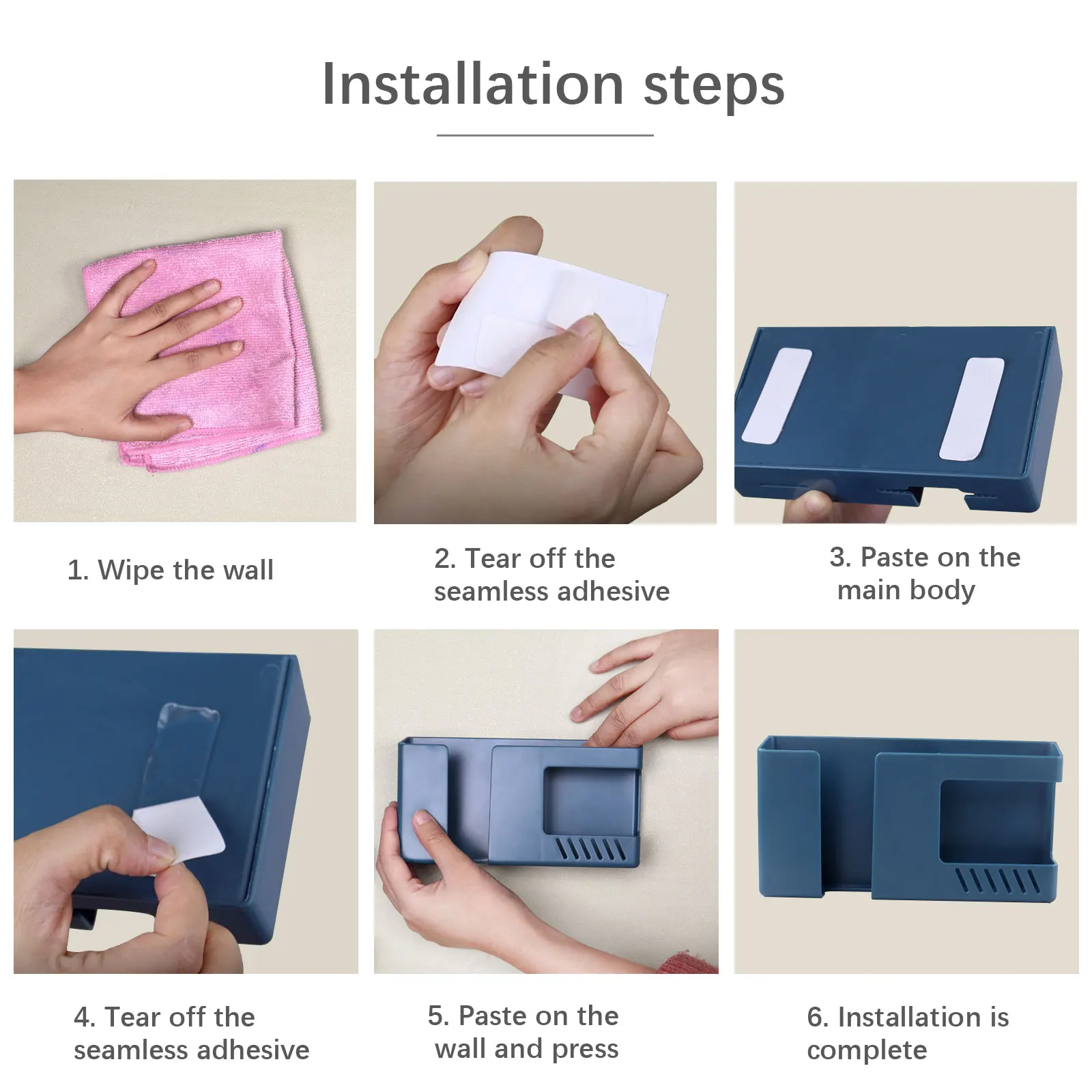 Installation steps

1. Wipe the wall

2. Tear off the seamless adhesive

3. Paste on the main body

4. Tear off the seamless adhesive

5. Paste on the wall and press

6. Installation is complete