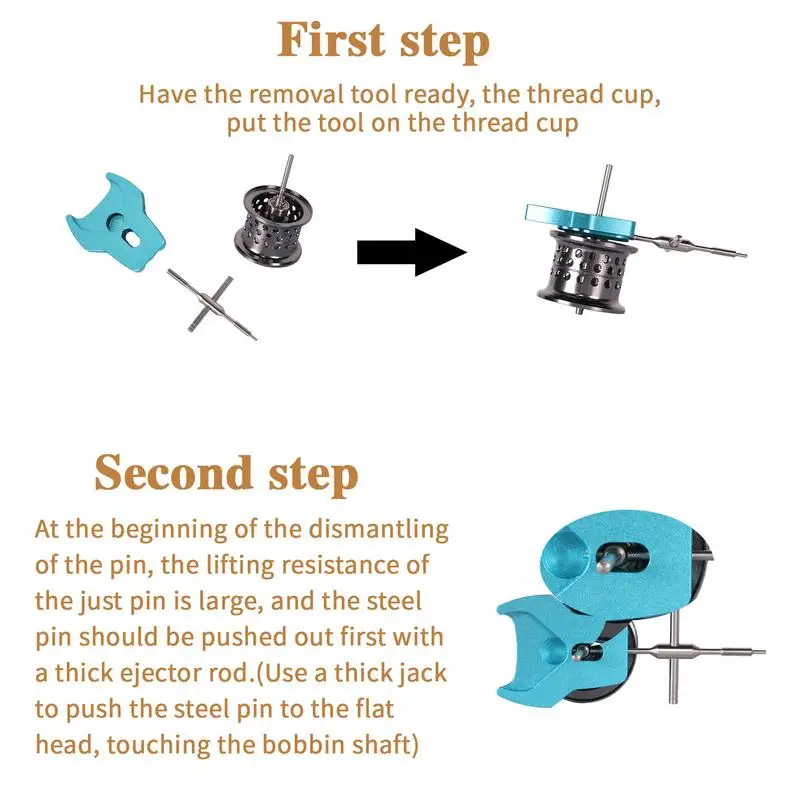 First step

Have the removal tool ready, the thread cup, put the tool on the thread cup

Second step

At the beginning of the dismantling of the pin, the lifting resistance of the just pin is large, and the steel pin should be pushed out first with a thick ejector rod.(Use a thick jack to push the steel pin to the flat head, touching the bobbin shaft)