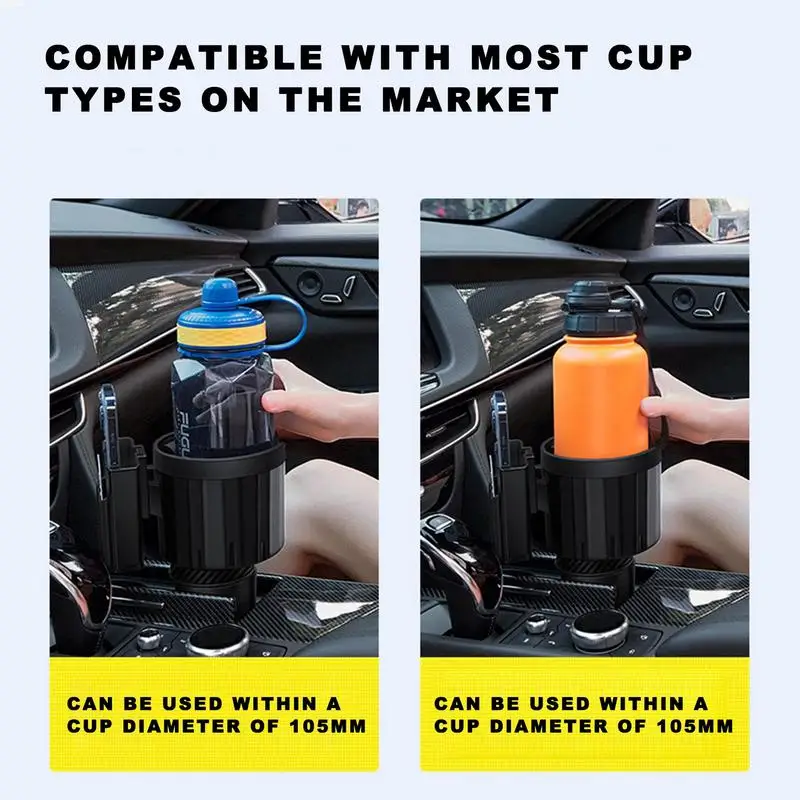 COMPATIBLE WITH MOST CUP TYPES ON THE MARKET

CAN BE USED WITHIN A CUP DIAMETER OF 105MM

CAN BE USED WITHIN A CUP DIAMETER OF 105MM