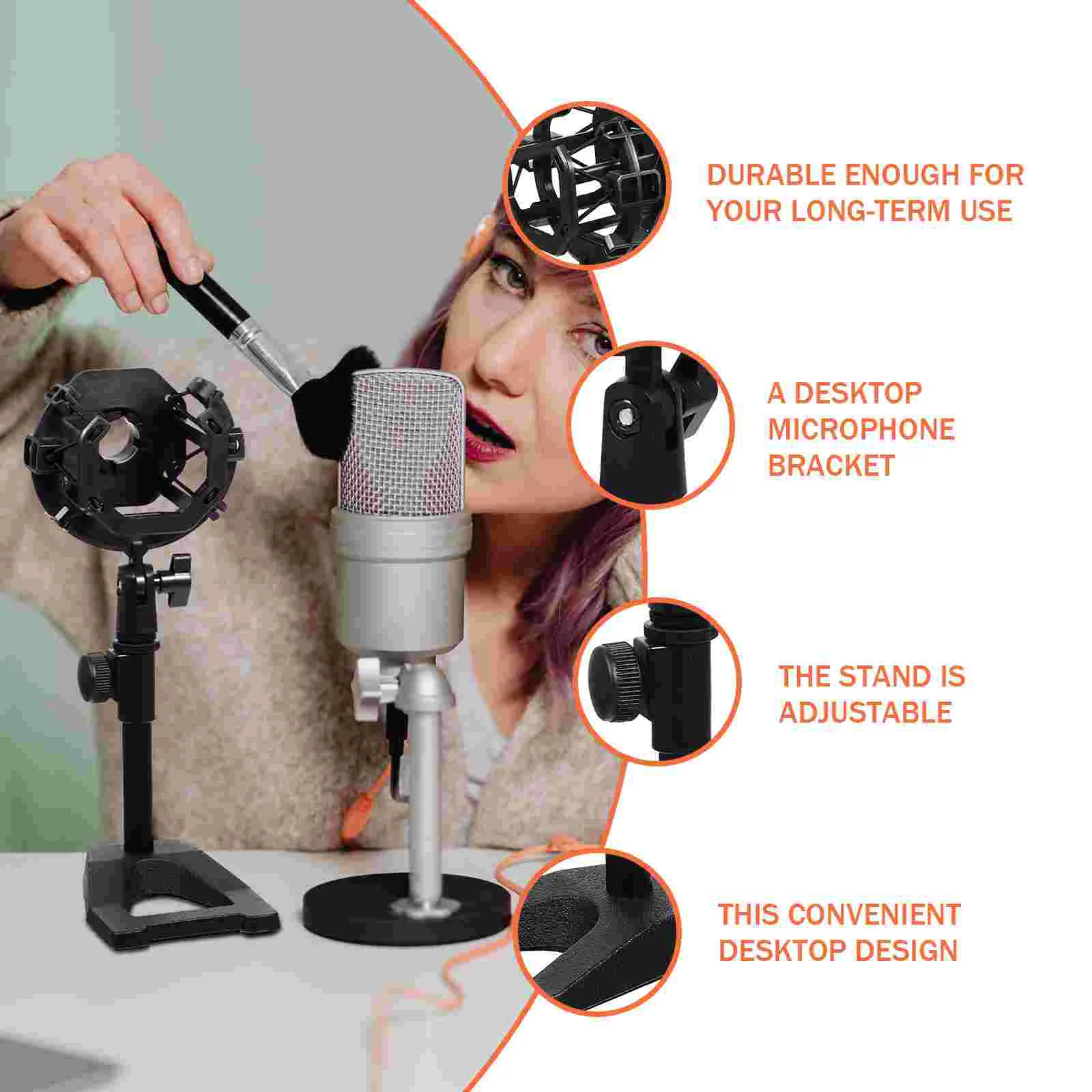 DURABLE ENOUGH FOR YOUR LONG-TERM USE

A DESKTOP MICROPHONE BRACKET

THE STAND IS ADJUSTABLE

THIS CONVENIENT DESKTOP DESIGN