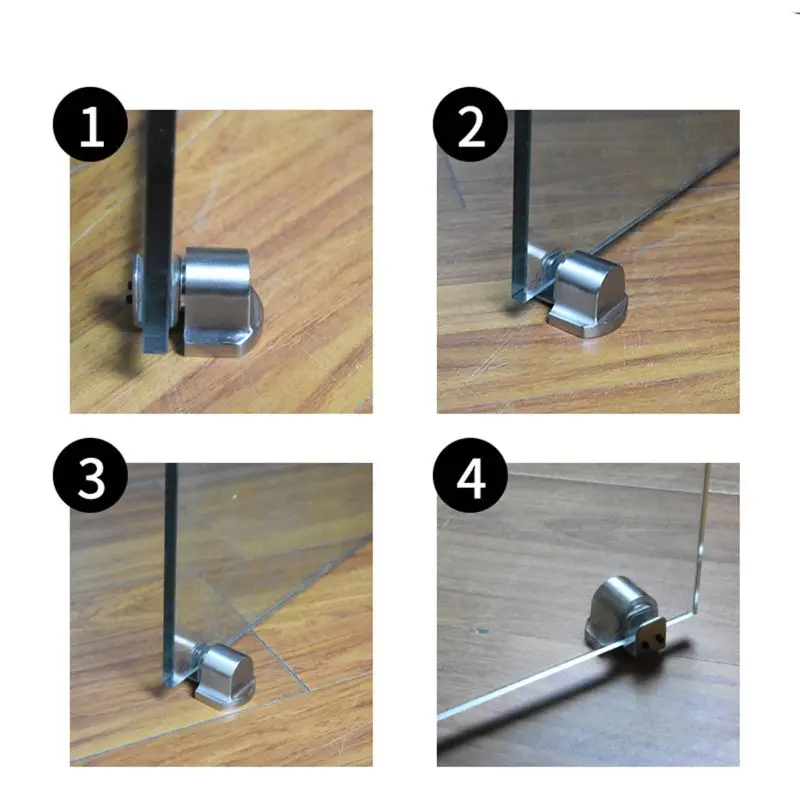 1

2

3

4