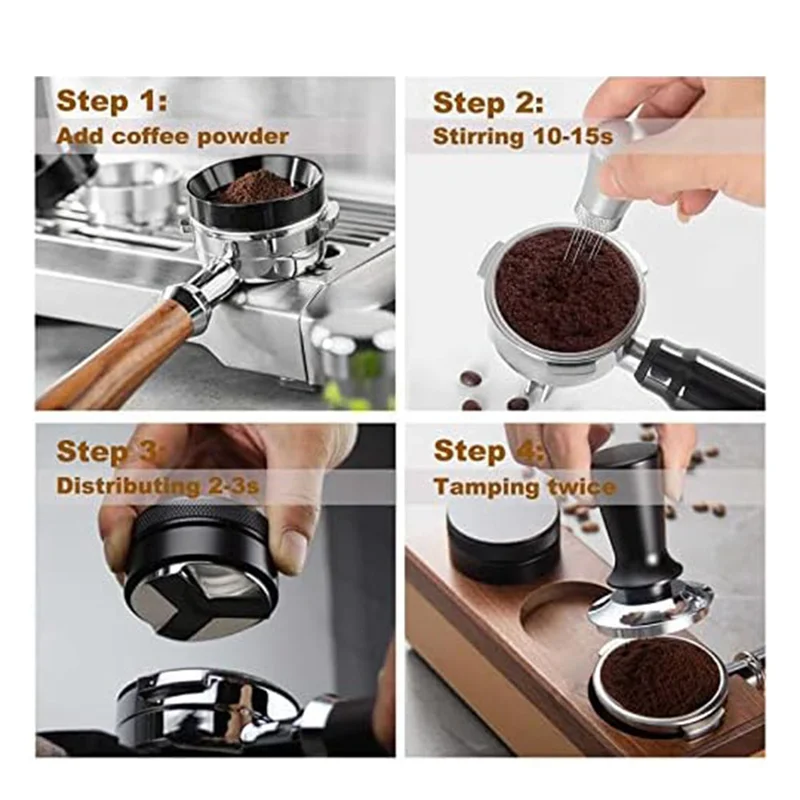 Step 1:
Add coffee powder

Step 2:
Stirring 10-15s

Step 3:
Distributing 2-3s

Step 4:
Tamping twice