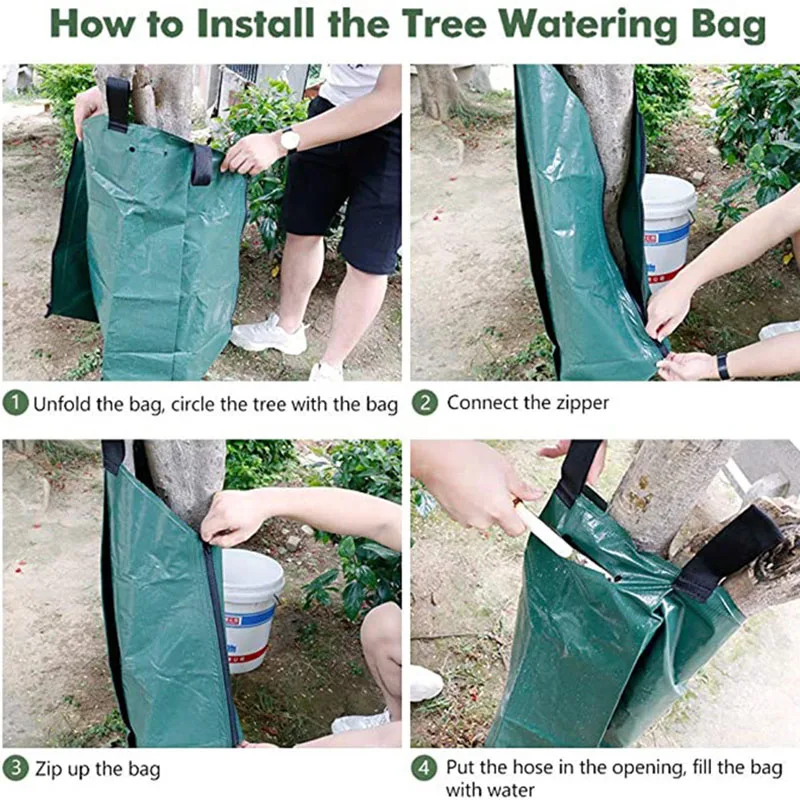 How to Install the Tree Watering Bag

1 Unfold the bag, circle the tree with the bag

2 Connect the zipper

3 Zip up the bag

4 Put the hose in the opening, fill the bag with water