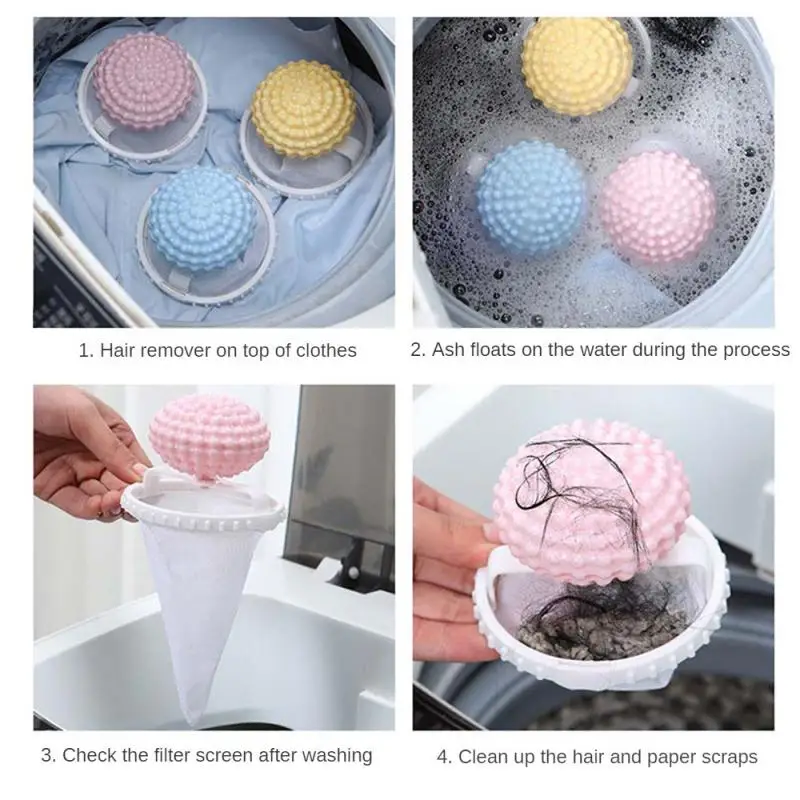 1. Hair remover on top of clothes

2. Ash floats on the water during the process

3. Check the filter screen after washing

4. Clean up the hair and paper scraps