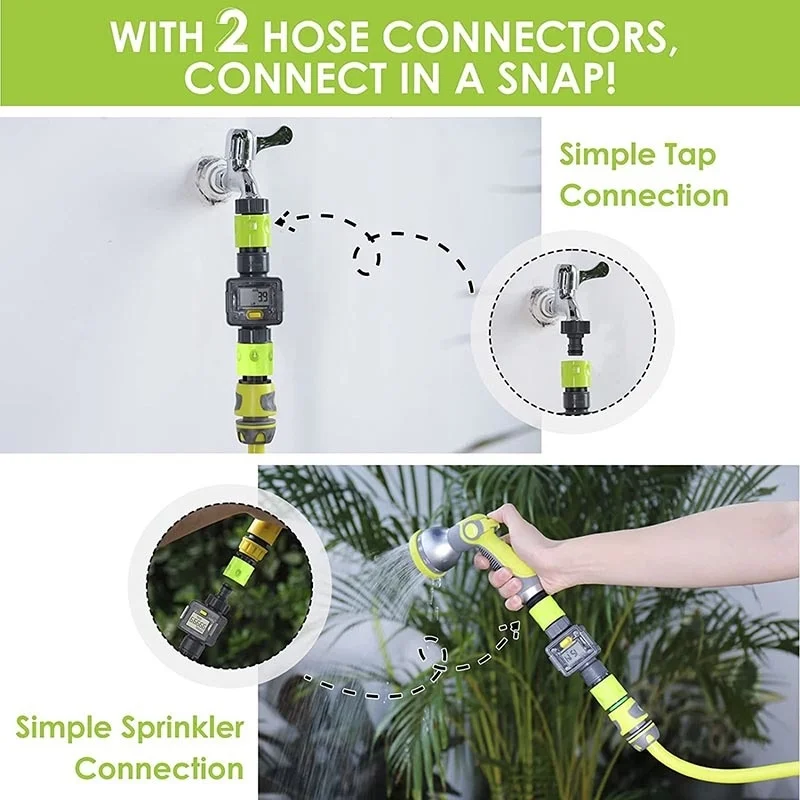 WITH 2 HOSE CONNECTORS, CONNECT IN A SNAP!

Simple Tap Connection

39

Simple Sprinkler Connection