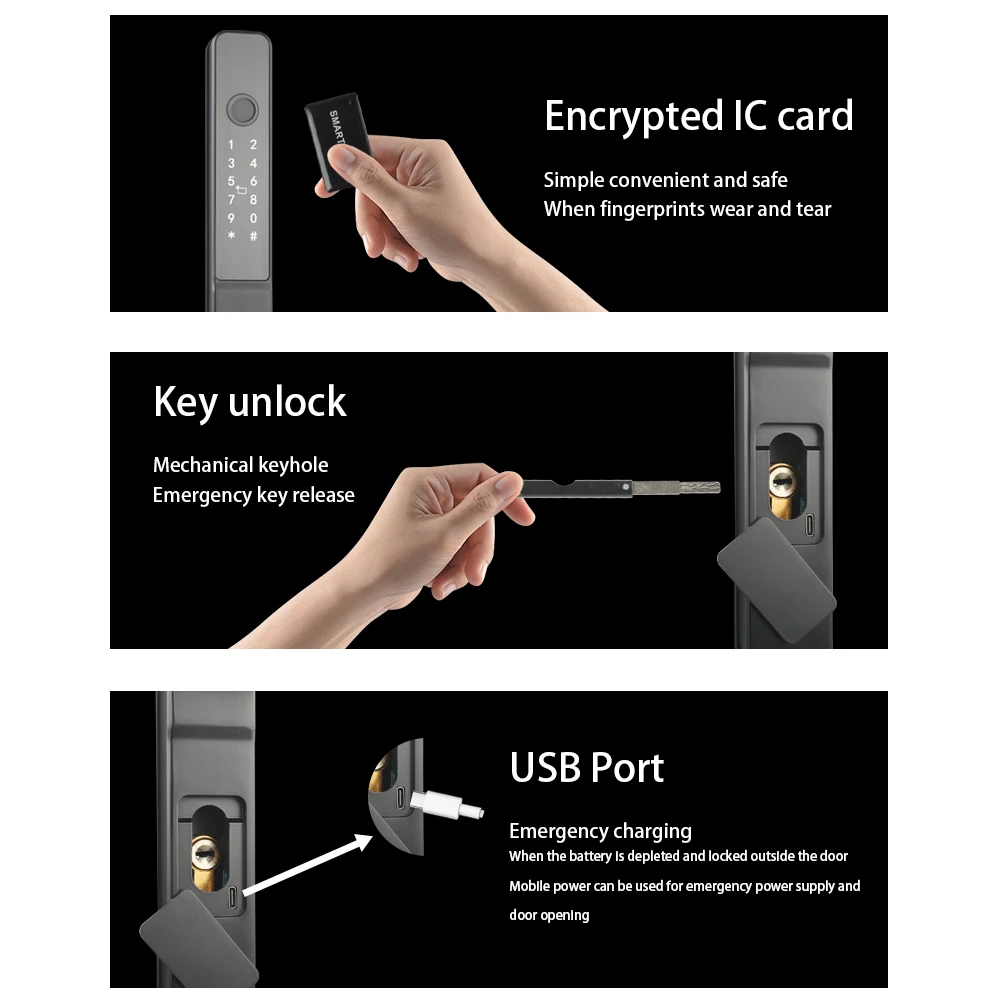 1 2
3 4
5 6
7 8
9 0
* #

SMART

Encrypted IC card

Simple convenient and safe
When fingerprints wear and tear

Key unlock

Mechanical keyhole
Emergency key release

USB Port

Emergency charging

When the battery is depleted and locked outside the door
Mobile power can be used for emergency power supply and door opening