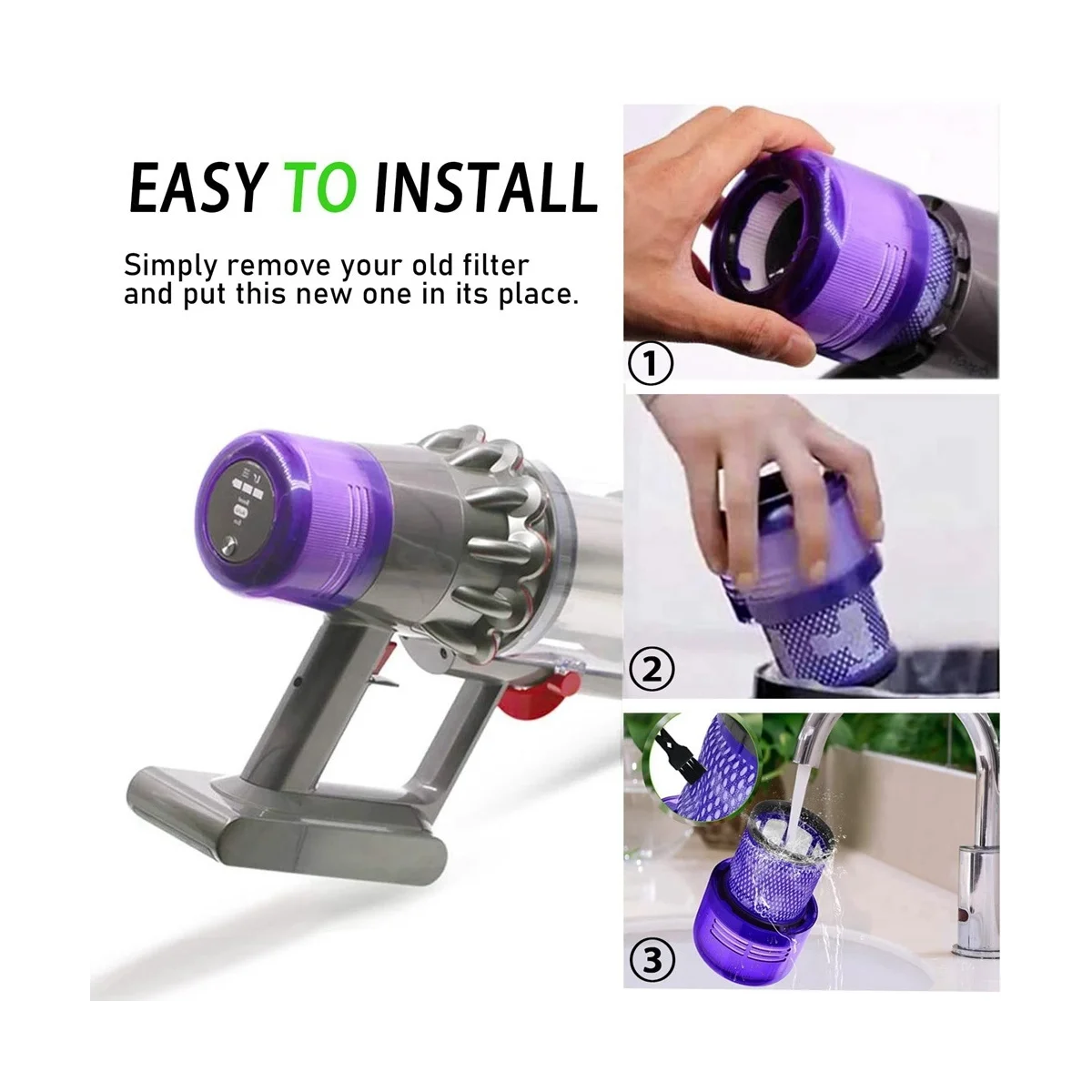 EASY TO INSTALL

Simply remove your old filter and put this new one in its place.

①

②

③