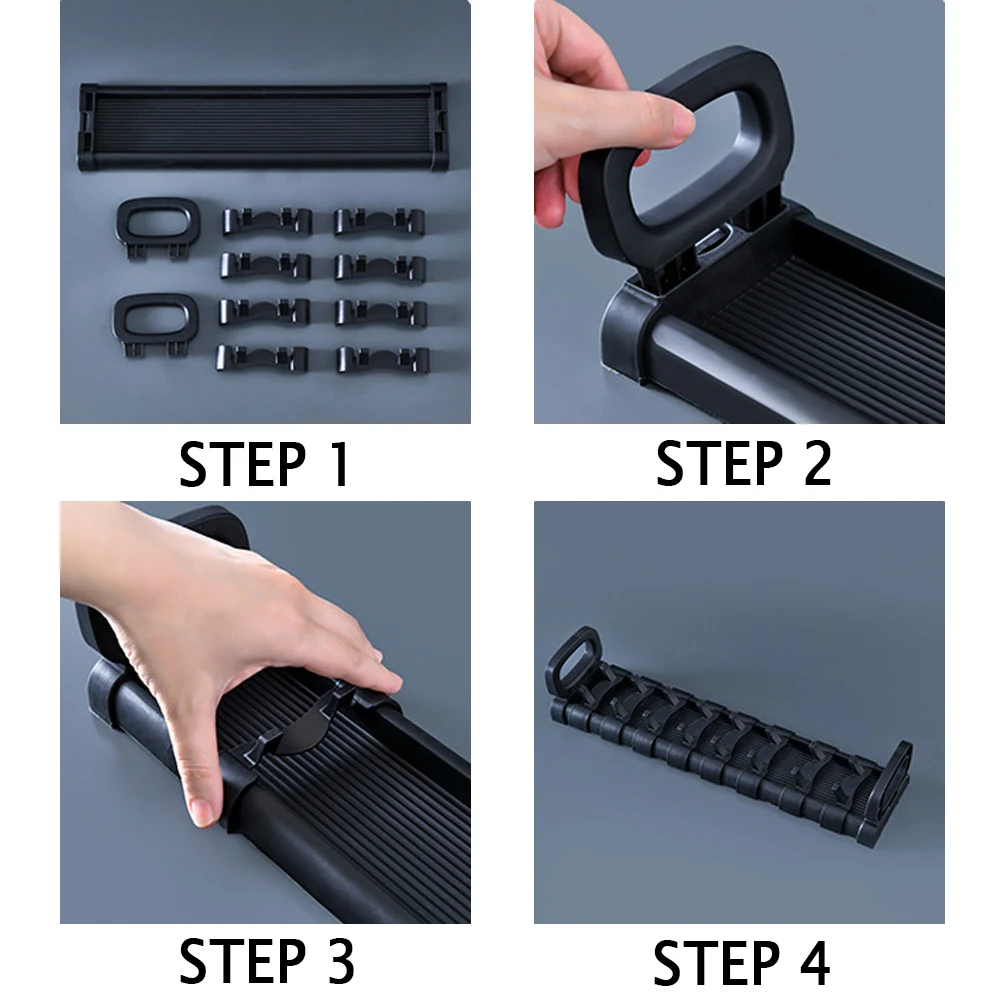 STEP 1

STEP 2

STEP 3

STEP 4