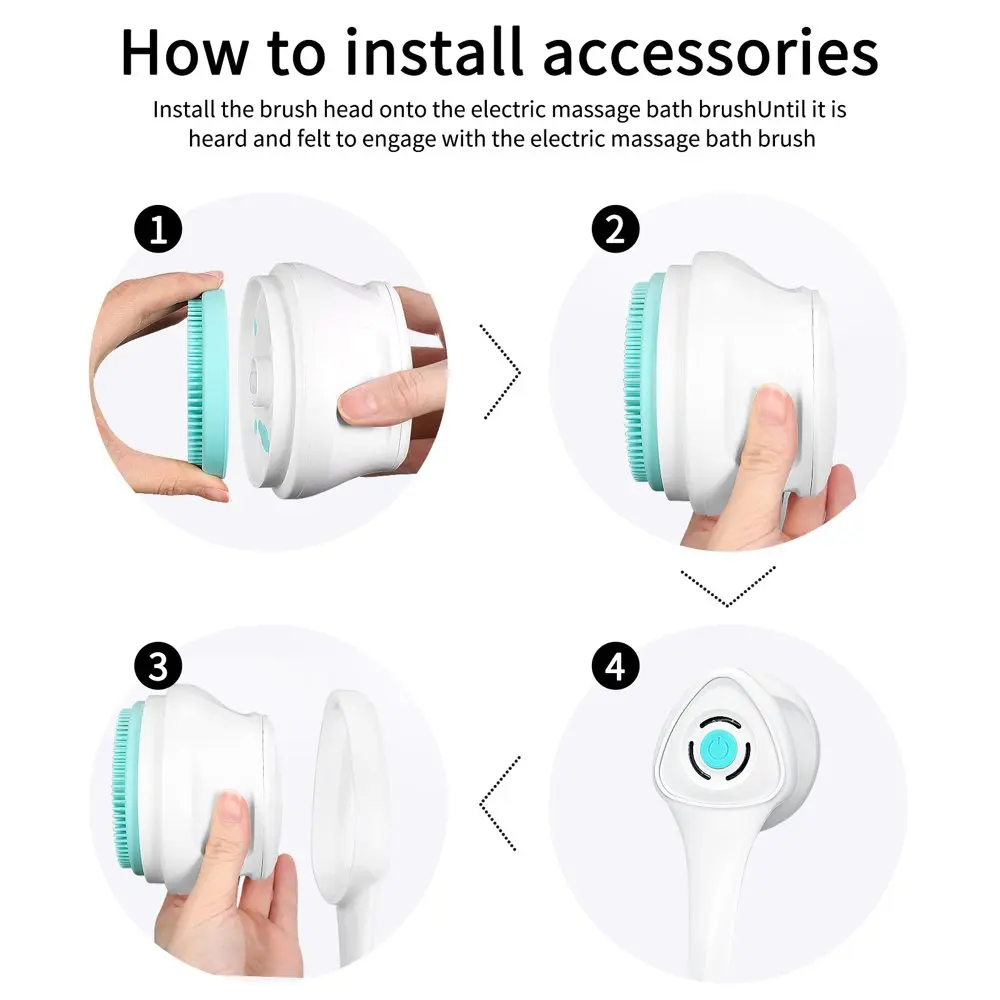 How to install accessories

Install the brush head onto the electric massage bath brushUntil it is heard and felt to engage with the electric massage bath brush

1

2

3

4