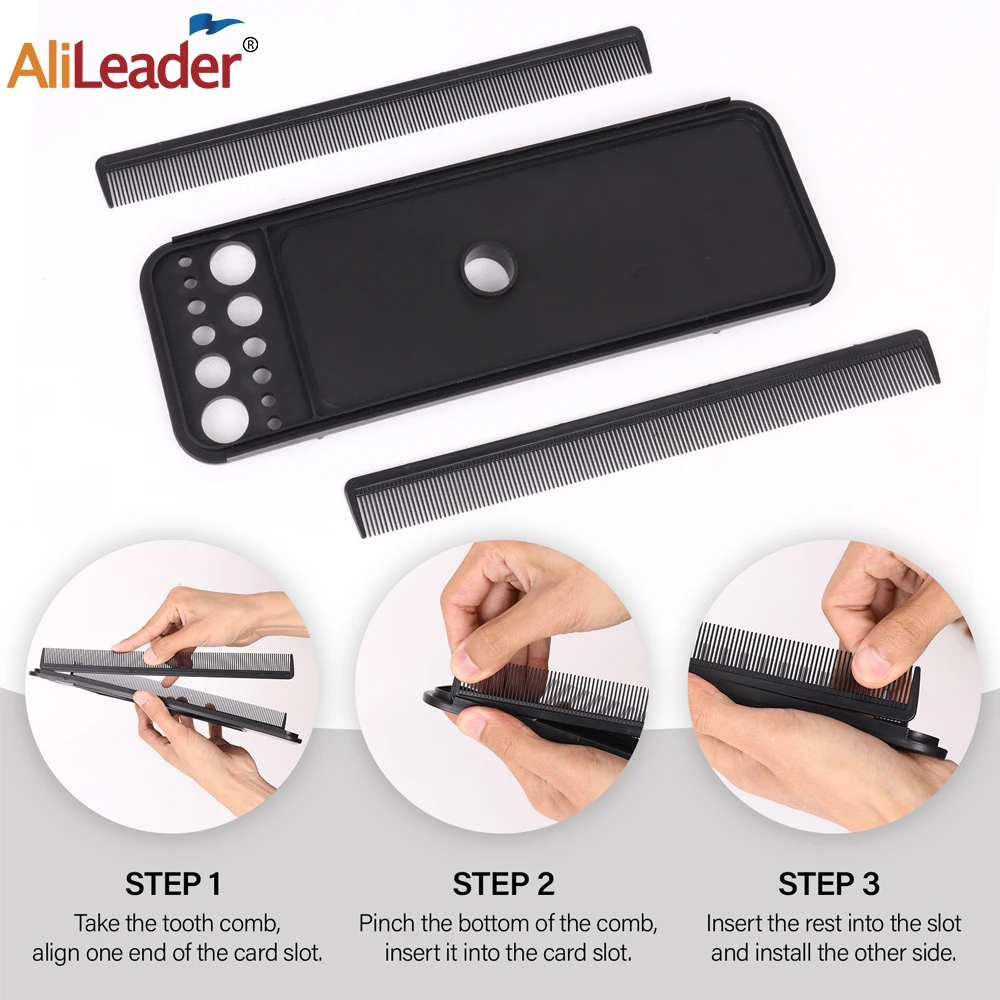 AliLeader®

STEP 1
Take the tooth comb, align one end of the card slot.

STEP 2
Pinch the bottom of the comb, insert it into the card slot.

STEP 3
Insert the rest into the slot and install the other side.