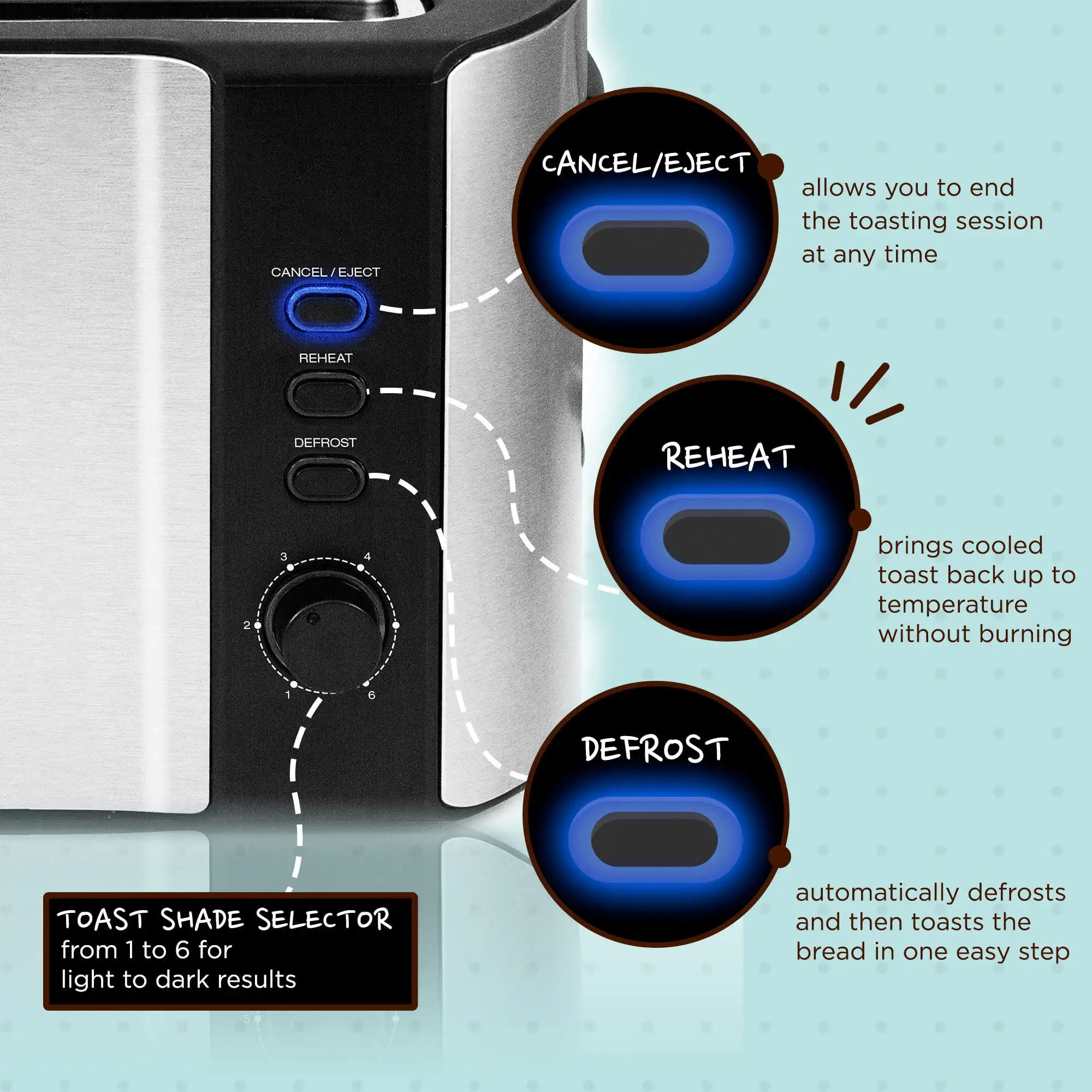 CANCEL / EJECT

REHEAT

DEFROST

3 4 2 1 6

CANCEL/EJECT

allows you to end the toasting session at any time

REHEAT

brings cooled toast back up to temperature without burning

DEFROST

automatically defrosts and then toasts the bread in one easy step

TOAST SHADE SELECTOR
from 1 to 6 for light to dark results