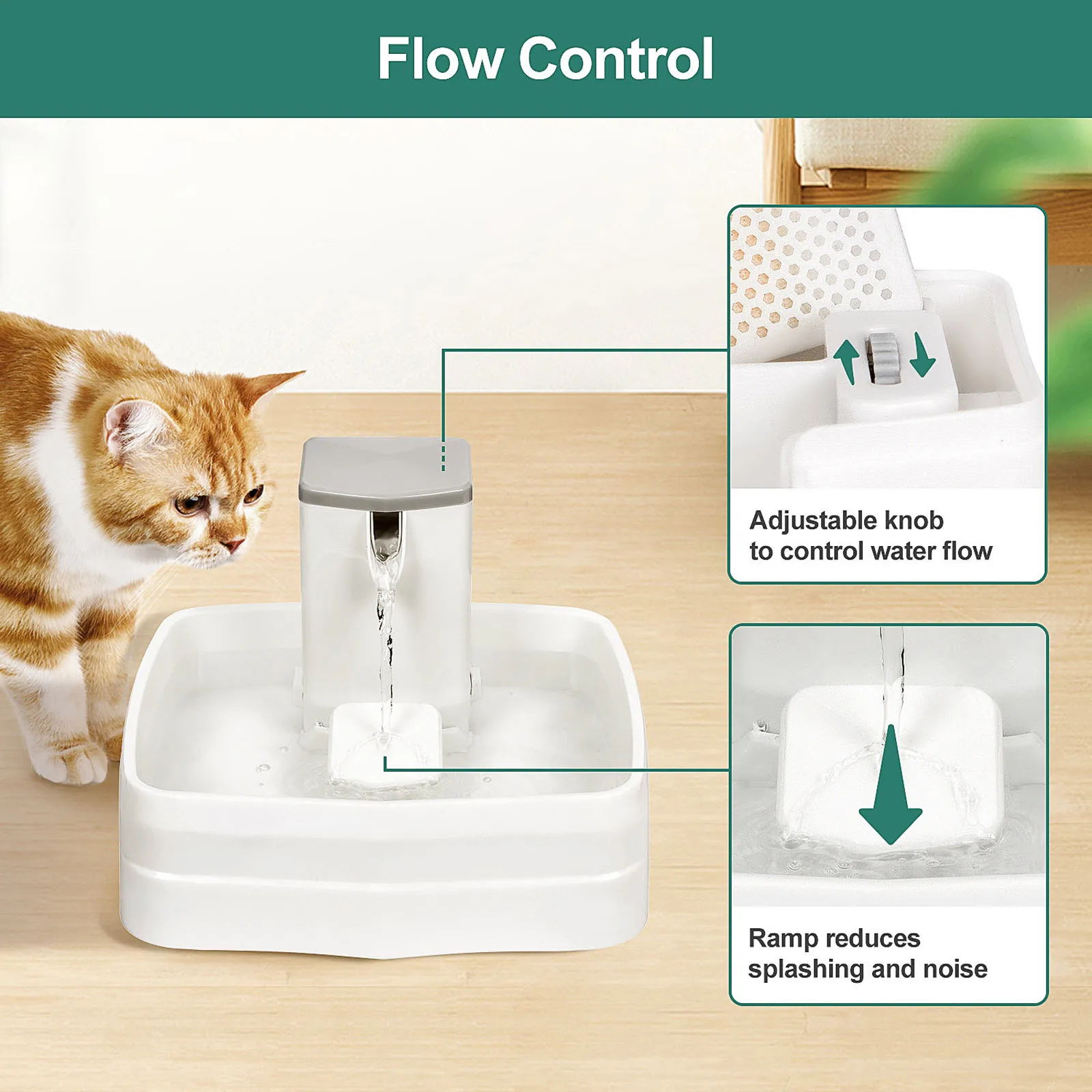 Flow Control

Adjustable knob to control water flow

Ramp reduces splashing and noise