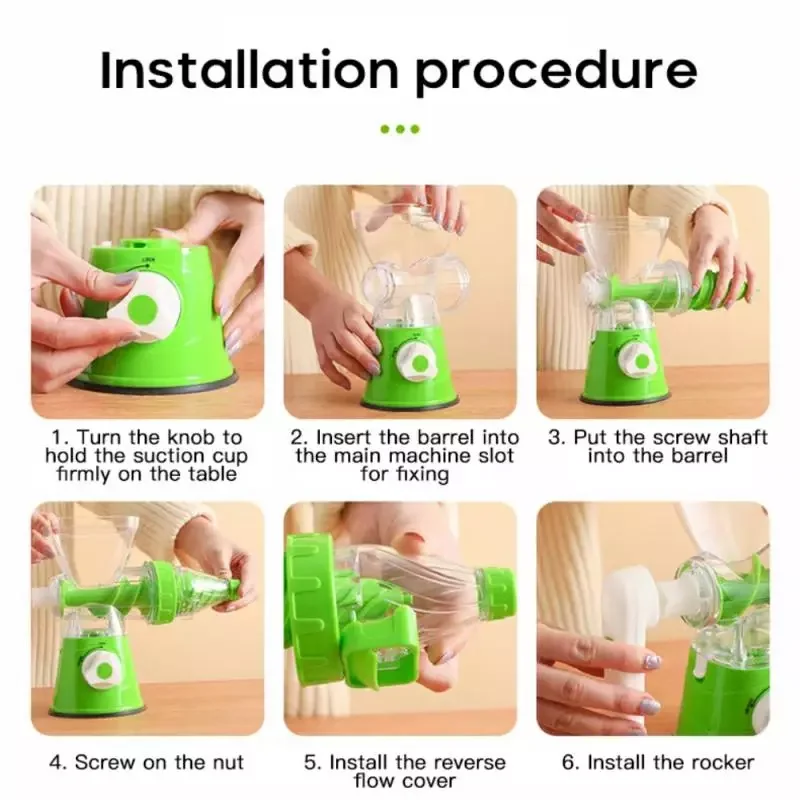 Installation procedure

1. Turn the knob to hold the suction cup firmly on the table

2. Insert the barrel into the main machine slot for fixing

3. Put the screw shaft into the barrel

4. Screw on the nut

5. Install the reverse flow cover

6. Install the rocker