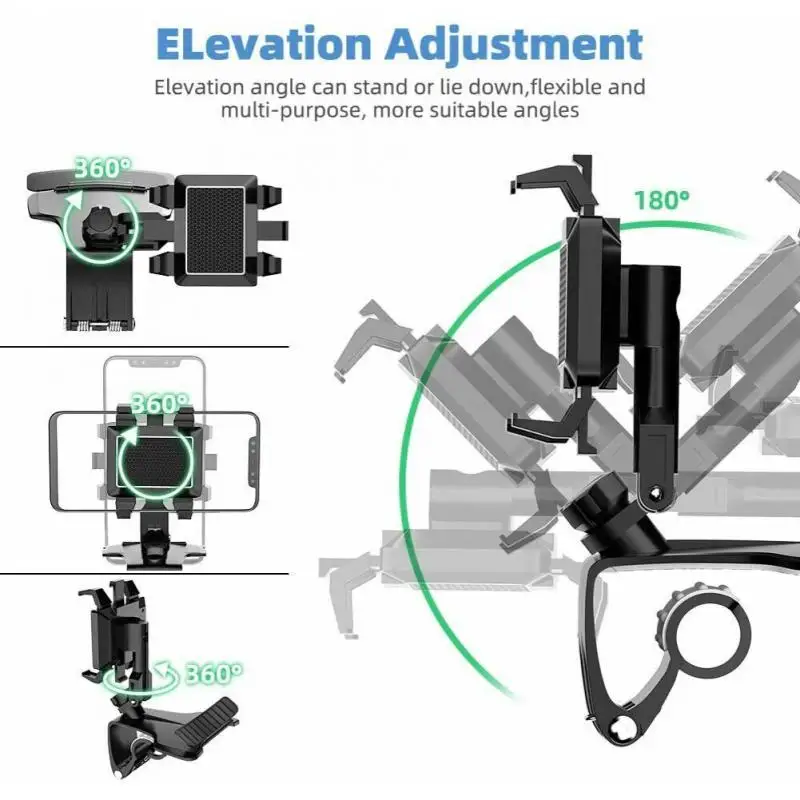 ELevation Adjustment

Elevation angle can stand or lie down,flexible and multi-purpose, more suitable angles

360°

360°

360°

180°