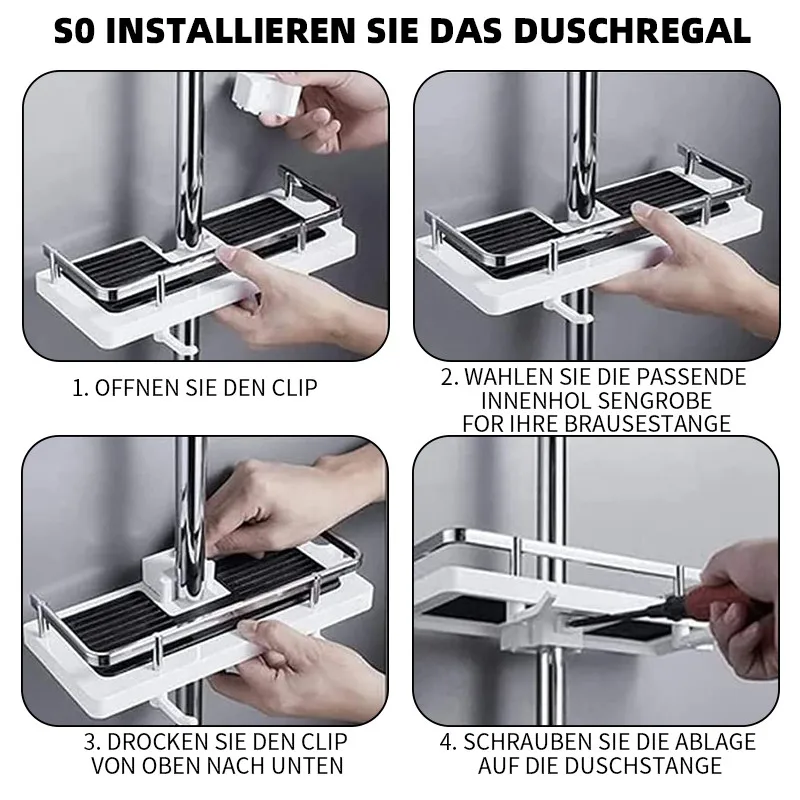 S0 INSTALLIEREN SIE DAS DUSCHREGAL

1. OFFNEN SIE DEN CLIP

2. WAHLEN SIE DIE PASSENDE INNENHOL SENGROBE FOR IHRE BRAUSESTANGE

3. DROCKEN SIE DEN CLIP VON OBEN NACH UNTEN

4. SCHRAUBEN SIE DIE ABLAGE AUF DIE DUSCHSTANGE