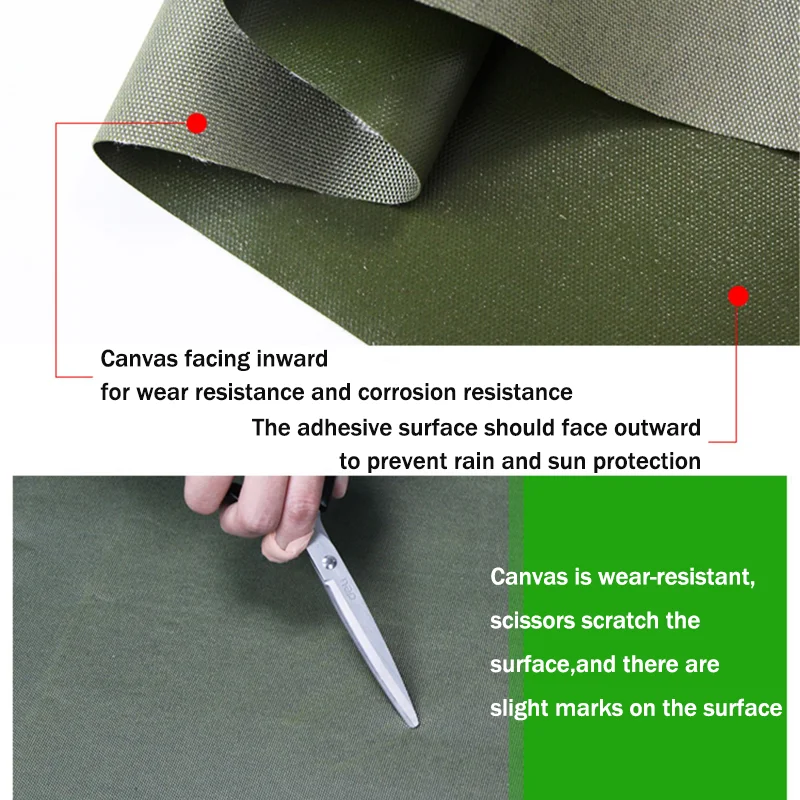 Canvas facing inward
for wear resistance and corrosion resistance

The adhesive surface should face outward
to prevent rain and sun protection

Canvas is wear-resistant,
scissors scratch the
surface,and there are
slight marks on the surface