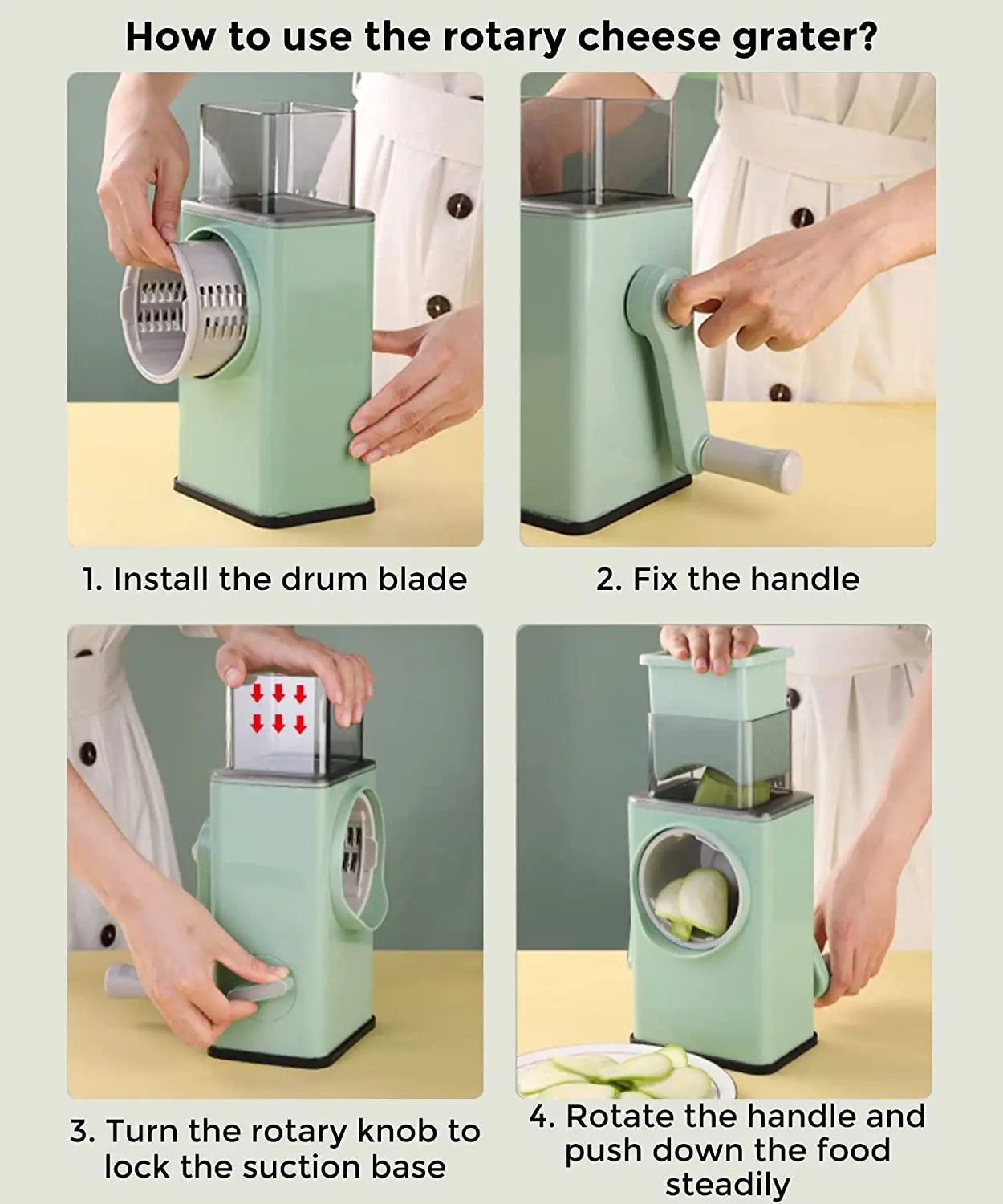 How to use the rotary cheese grater?

1. Install the drum blade

2. Fix the handle

3. Turn the rotary knob to lock the suction base

4. Rotate the handle and push down the food steadily