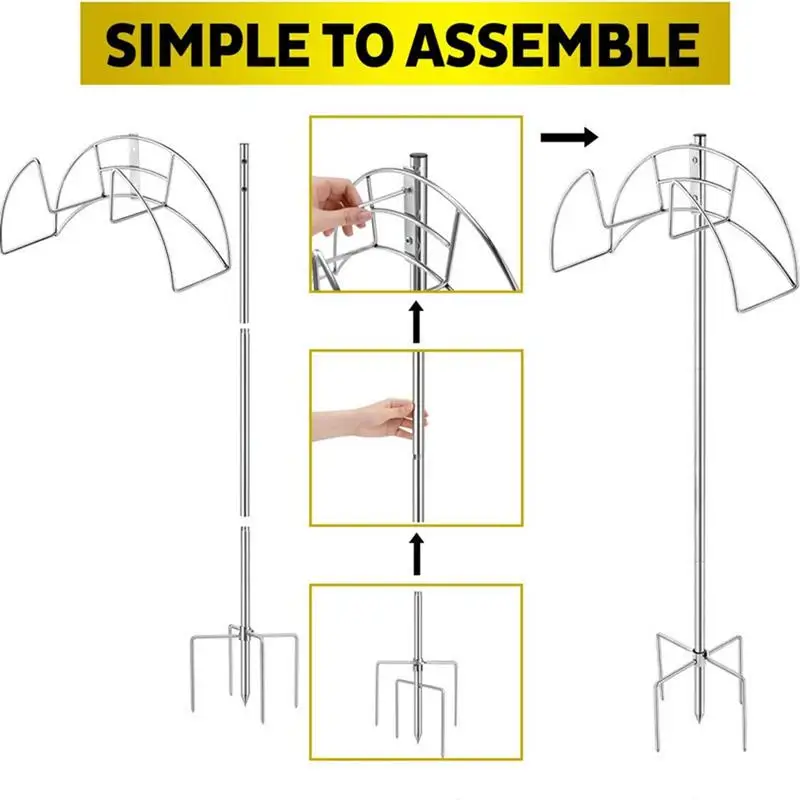 SIMPLE TO ASSEMBLE