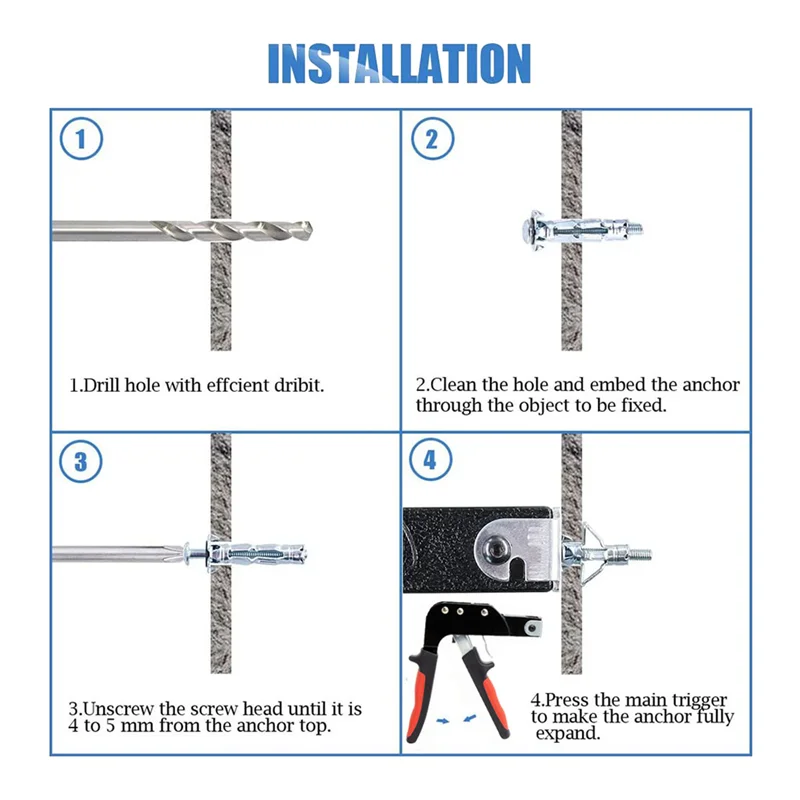 INSTALLATION

1

1.Drill hole with effcient dribit.

2

2.Clean the hole and embed the anchor through the object to be fixed.

3

3.Unscrew the screw head until it is 4 to 5 mm from the anchor top.

4

4.Press the main trigger to make the anchor fully expand.