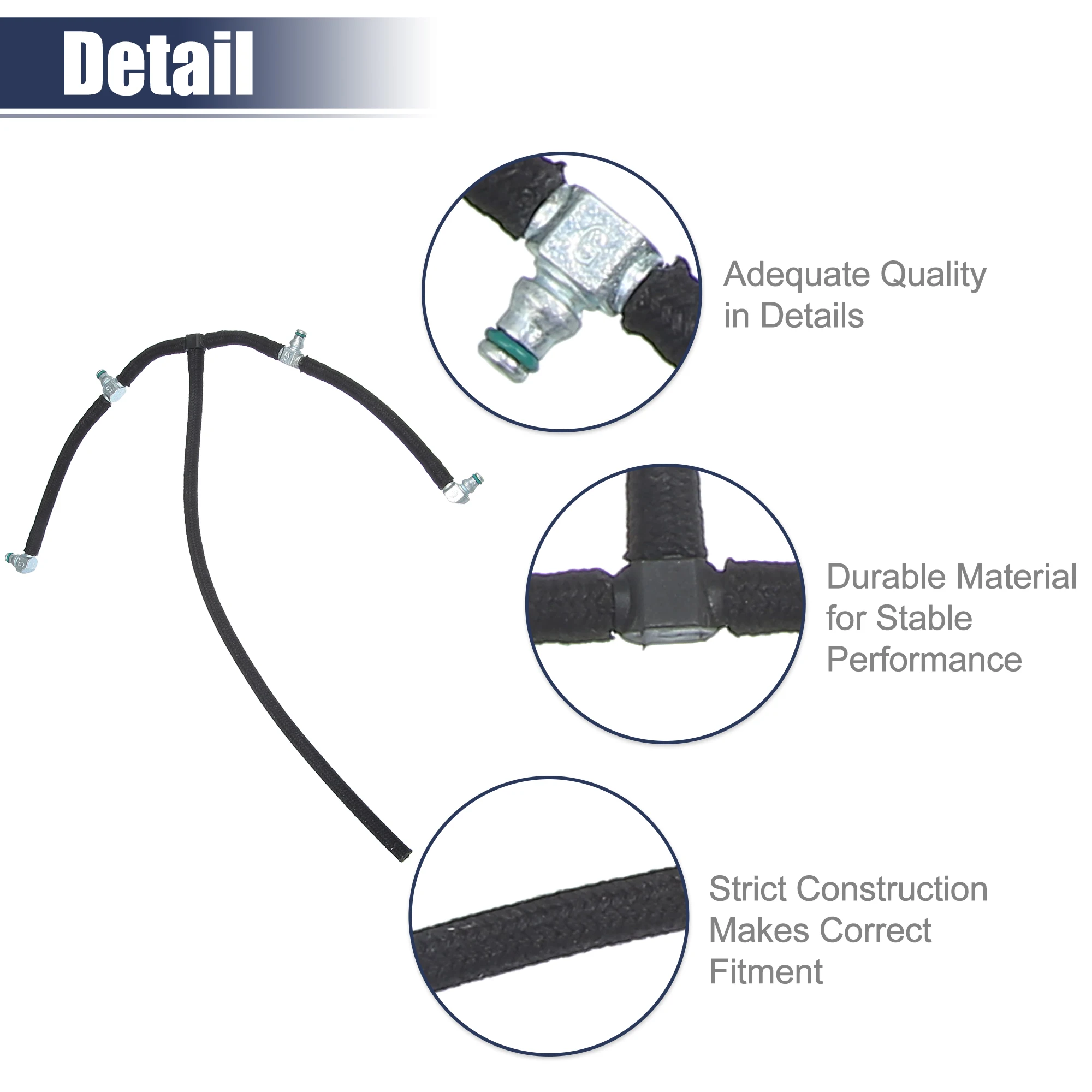 Detail

Adequate Quality in Details

Durable Material for Stable Performance

Strict Construction Makes Correct Fitment