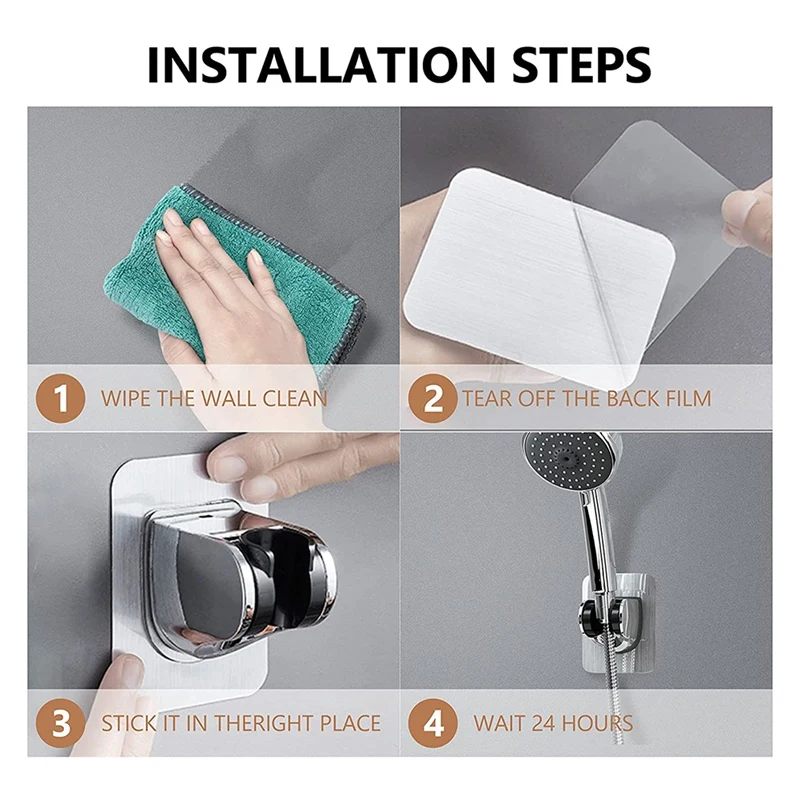 INSTALLATION STEPS

1 WIPE THE WALL CLEAN

2 TEAR OFF THE BACK FILM

3 STICK IT IN THERIGHT PLACE

4 WAIT 24 HOURS