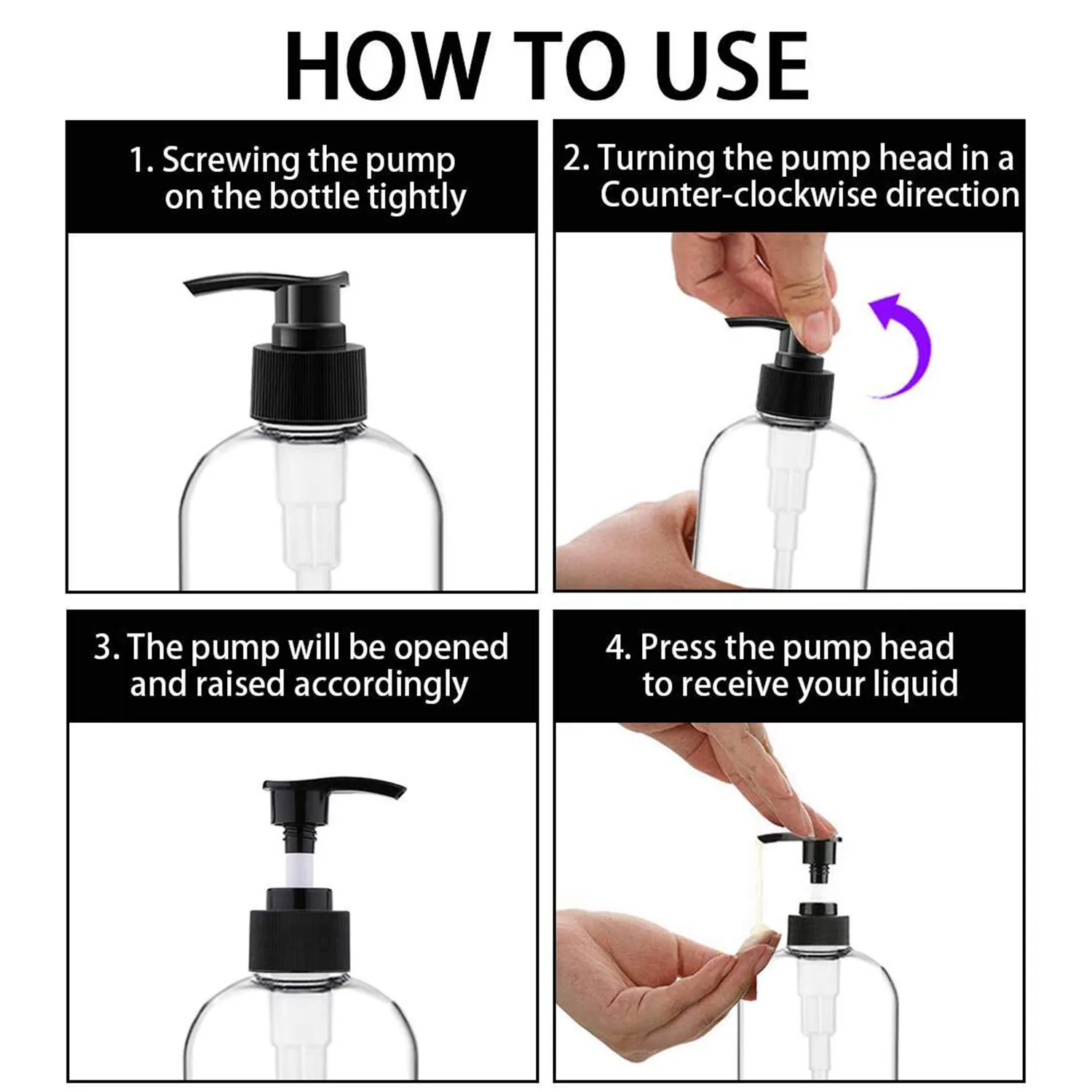 HOW TO USE

1. Screwing the pump on the bottle tightly

2. Turning the pump head in a Counter-clockwise direction

3. The pump will be opened and raised accordingly

4. Press the pump head to receive your liquid