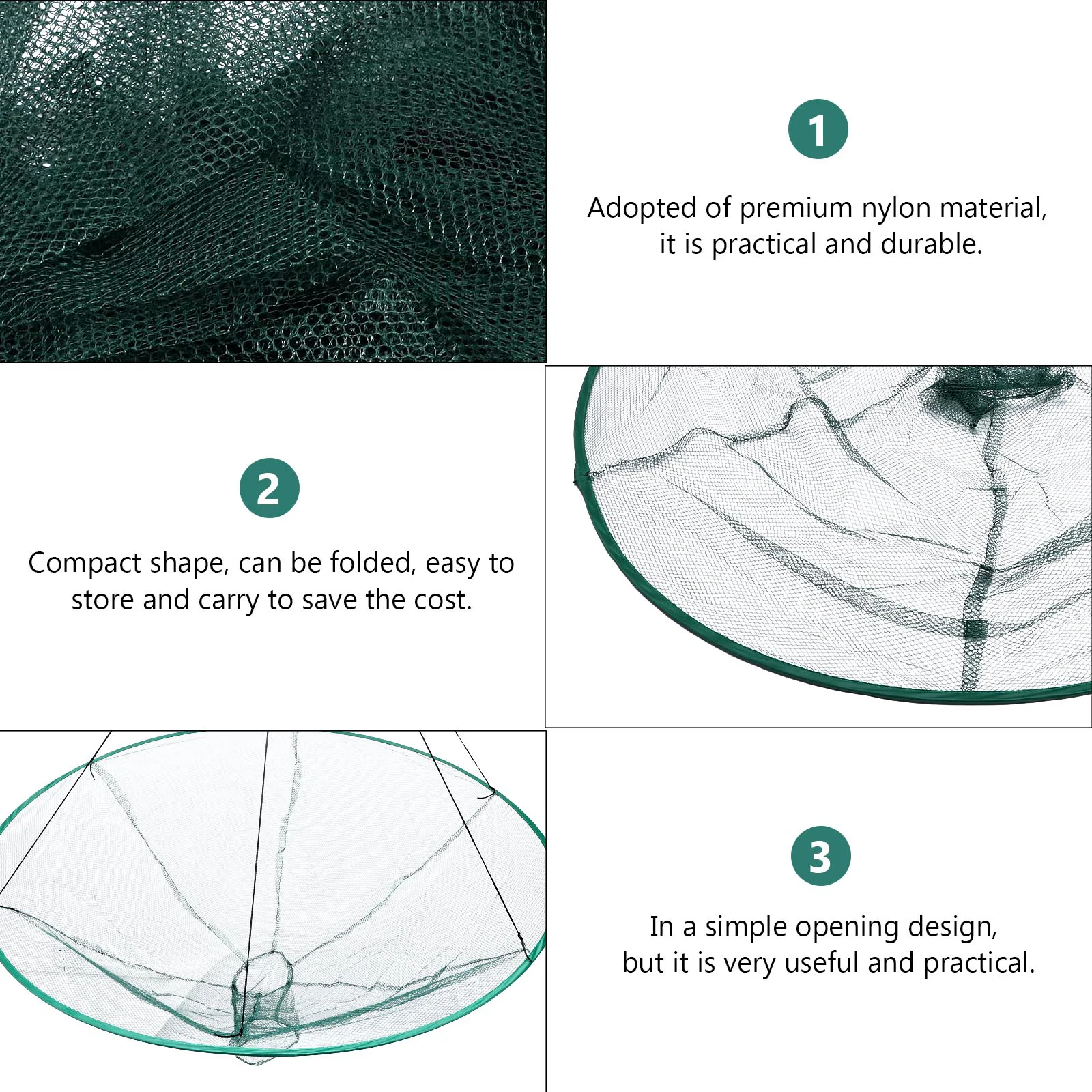 1

Adopted of premium nylon material, it is practical and durable.

2

Compact shape, can be folded, easy to store and carry to save the cost.

3

In a simple opening design, but it is very useful and practical.