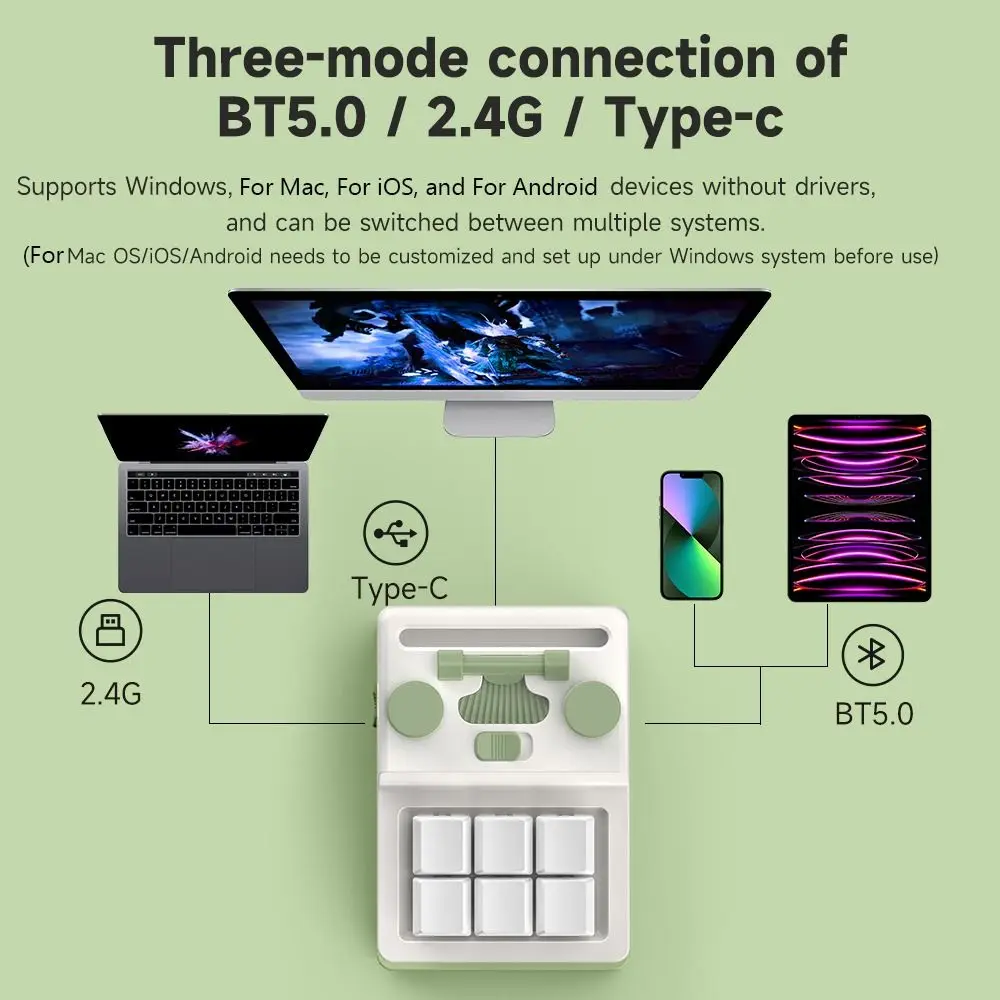 Three-mode connection of BT5.0 / 2.4G / Type-c

Supports Windows, For Mac, For iOS, and For Android devices without drivers, and can be switched between multiple systems.

(For Mac OS/iOS/Android needs to be customized and set up under Windows system before use)

Type-C

2.4G

BT5.0