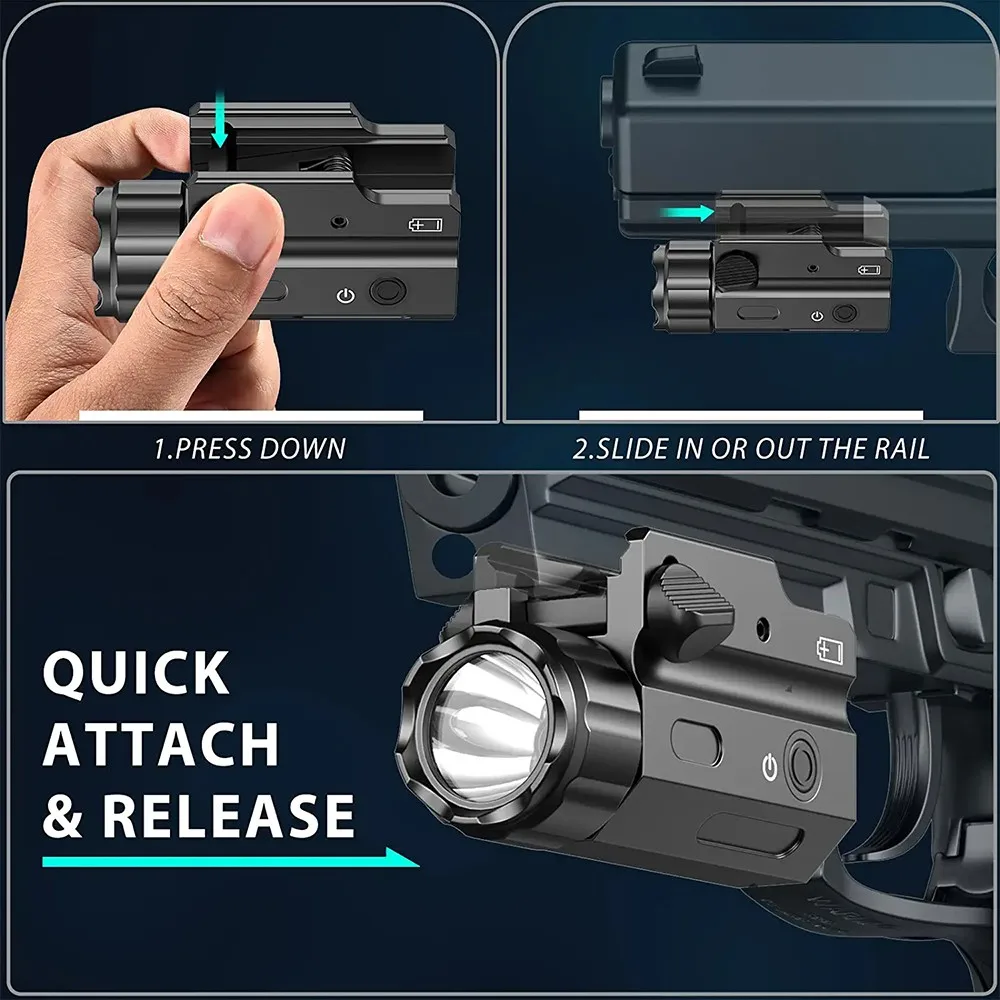 1.PRESS DOWN

2.SLIDE IN OR OUT THE RAIL

QUICK ATTACH & RELEASE