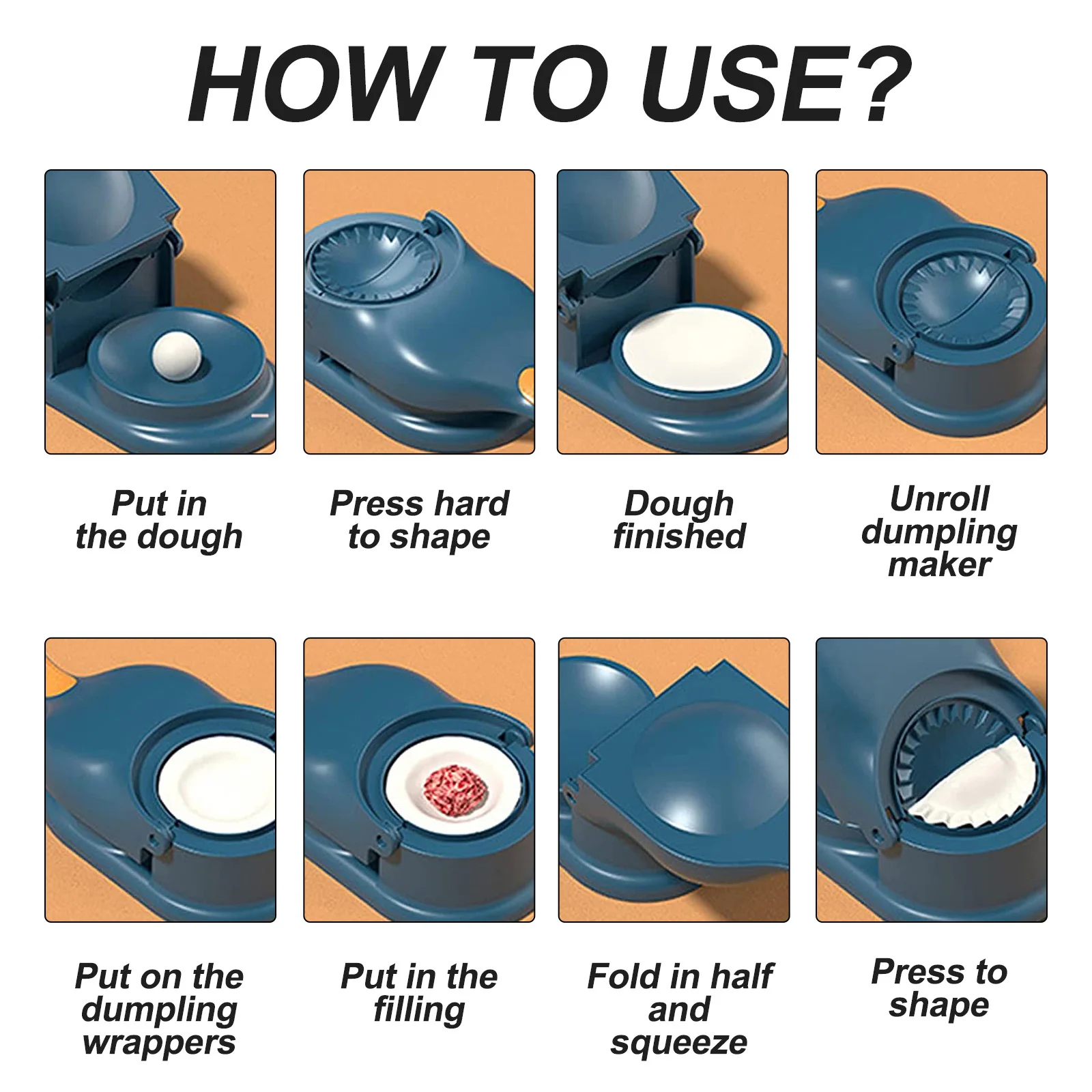 HOW TO USE?

Put in the dough

Press hard to shape

Dough finished

Unroll dumpling maker

Put on the dumpling wrappers

Put in the filling

Fold in half and squeeze

Press to shape