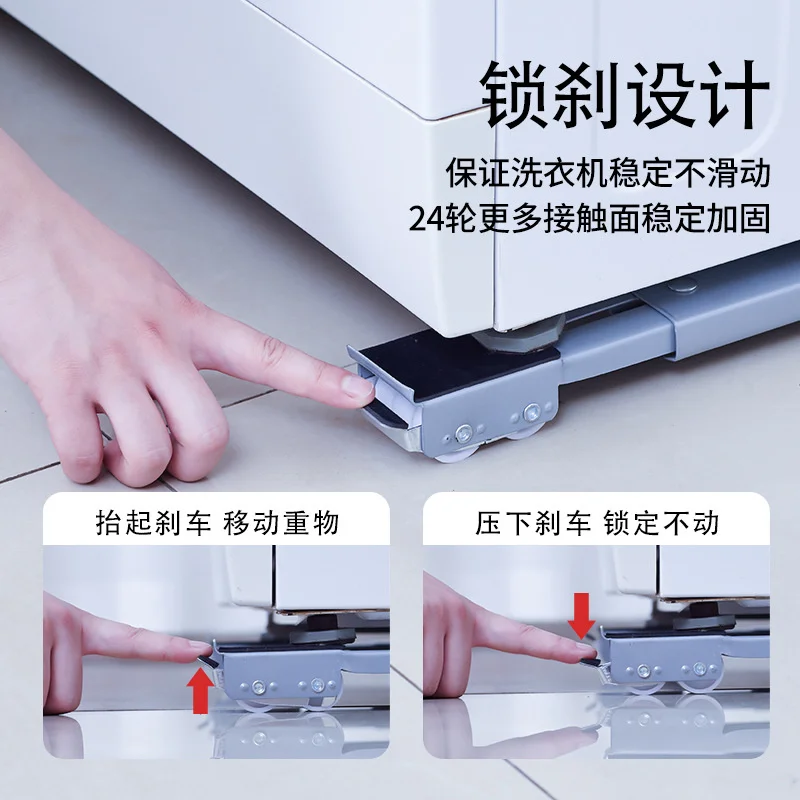 锁刹设计

保证洗衣机稳定不滑动
24轮更多接触面稳定加固

抬起刹车 移动重物

压下刹车 锁定不动