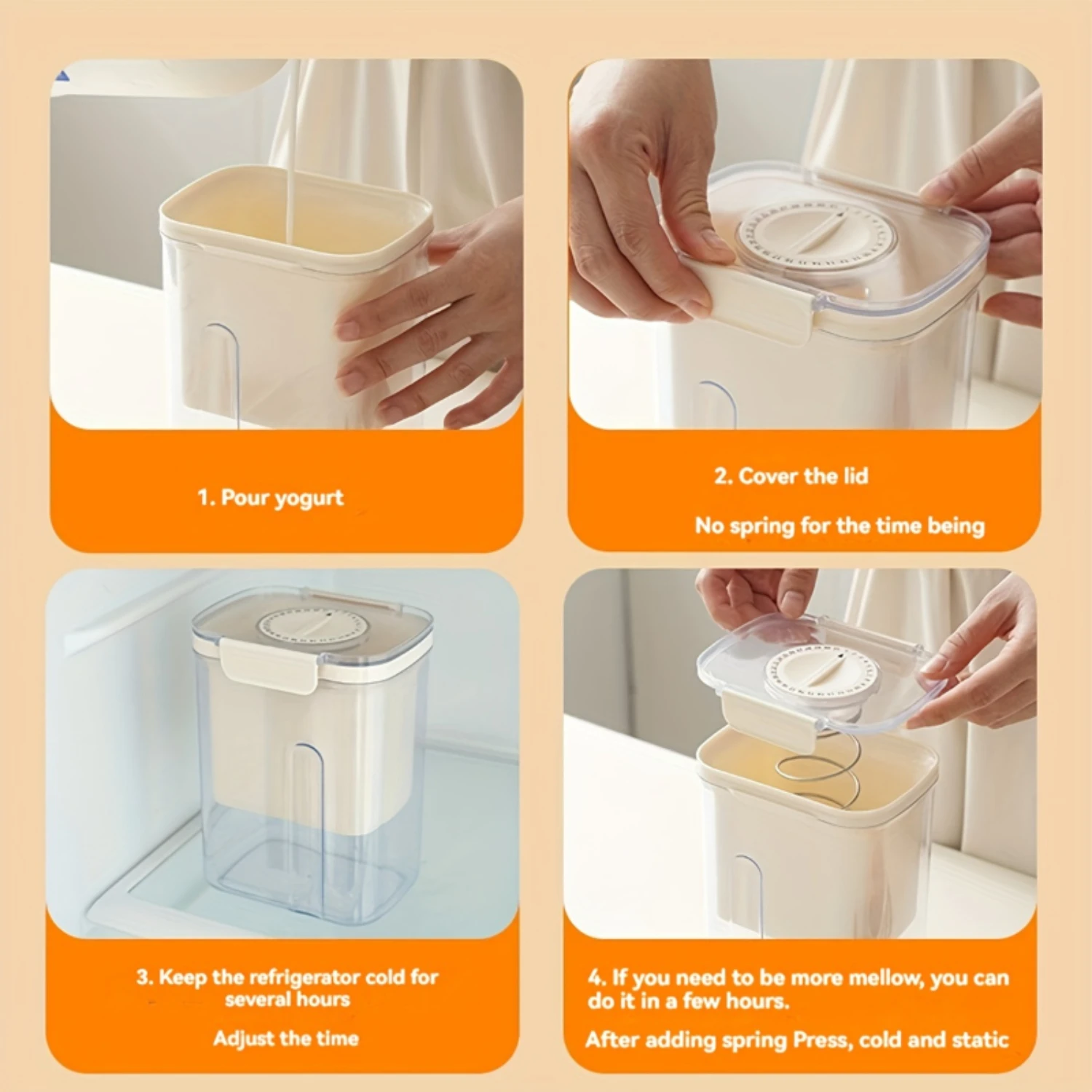 1. Pour yogurt

2. Cover the lid

No spring for the time being

3. Keep the refrigerator cold for several hours

Adjust the time

4. If you need to be more mellow, you can do it in a few hours.

After adding spring Press, cold and static