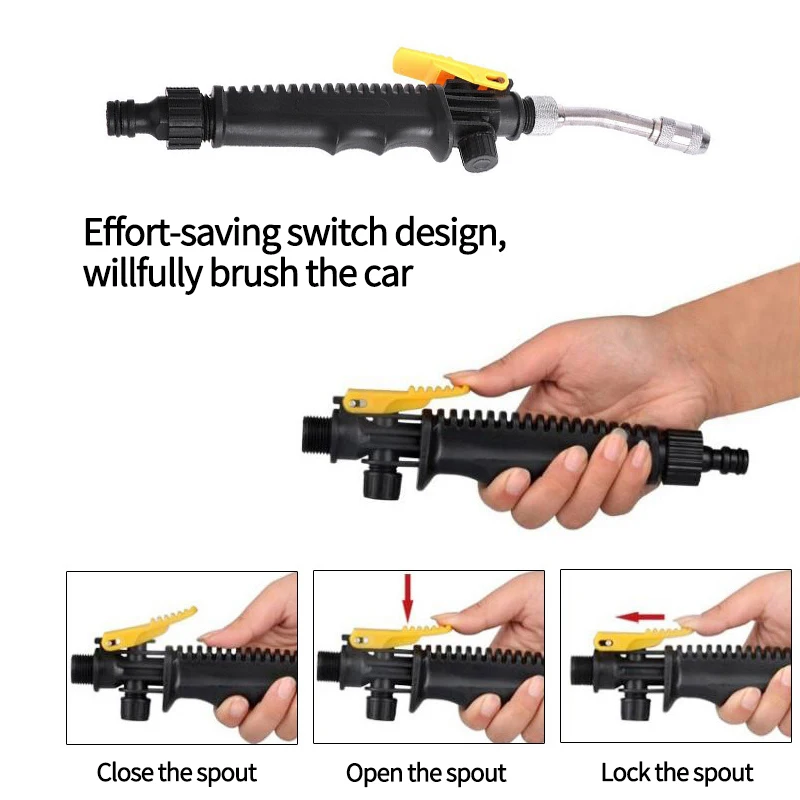 Effort-saving switch design, willfully brush the car

Close the spout

Open the spout

Lock the spout