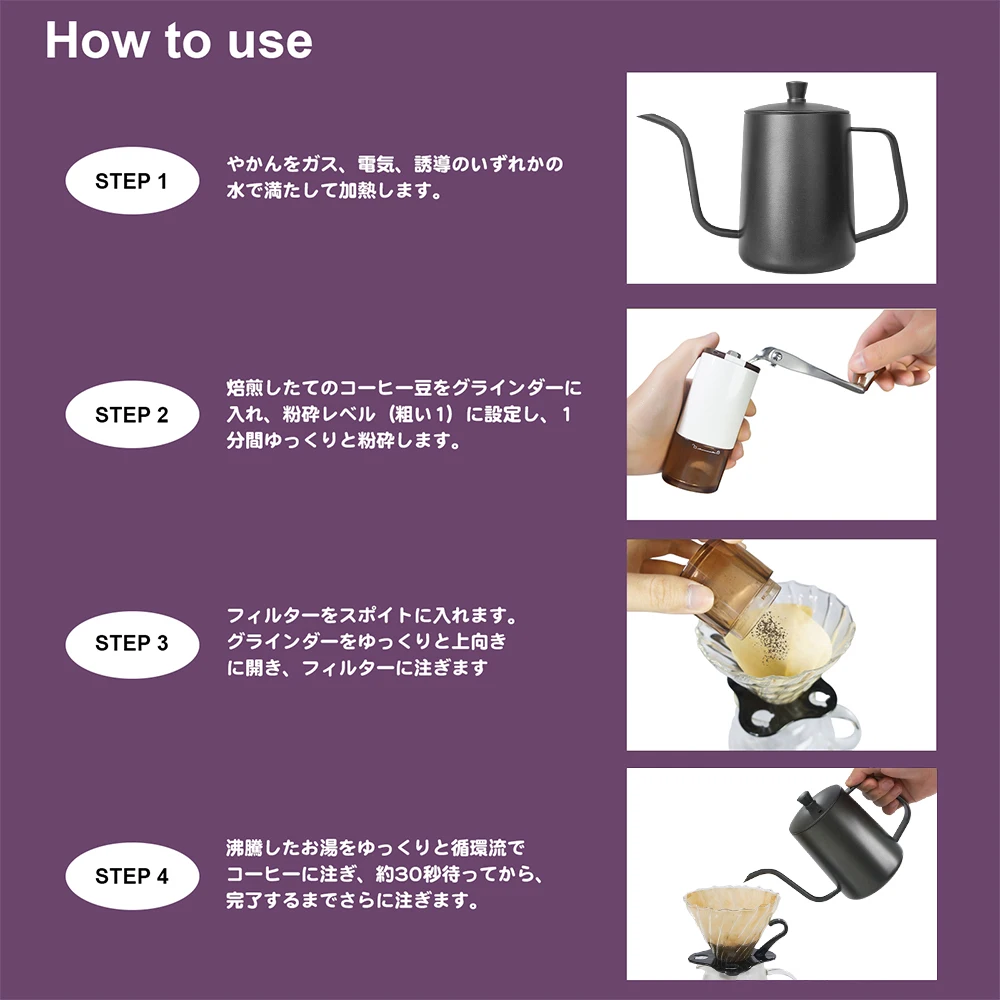 How to use

STEP 1

やかんをガス、電気、誘導のいずれかの水で満たして加熱します。

STEP 2

焙煎したてのコーヒー豆をグラインダーに入れ、粉砕レベル（粗い1）に設定し、1分間ゆっくりと粉砕します。

STEP 3

フィルターをスポイトに入れます。グラインダーをゆっくりと上向きに開き、フィルターに注ぎます

STEP 4

沸騰したお湯をゆっくりと循環流でコーヒーに注ぎ、約30秒待ってから、完了するまでさらに注ぎます。