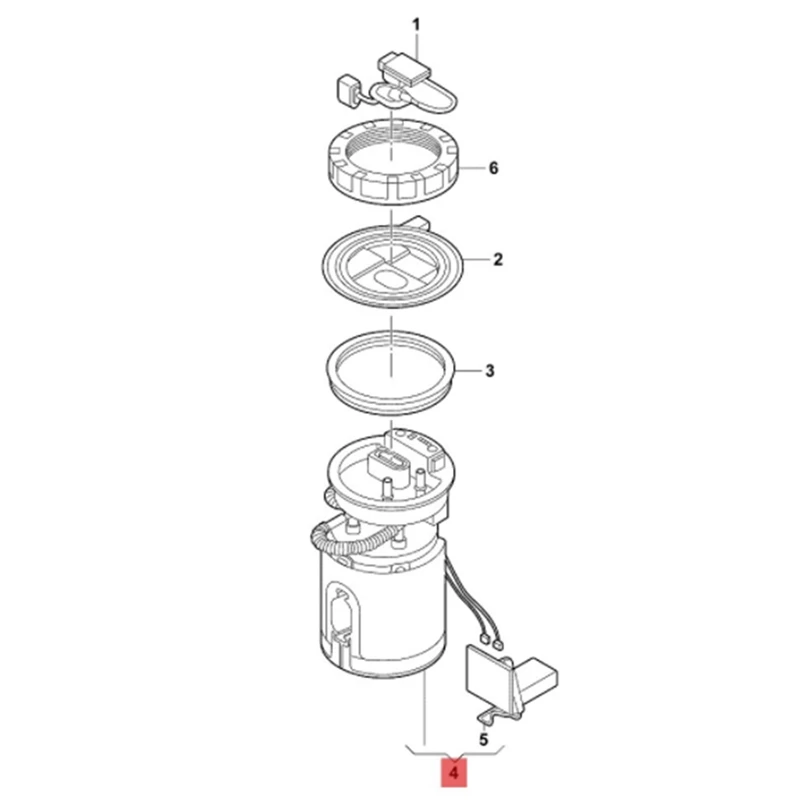 1
6
2
3
5
4