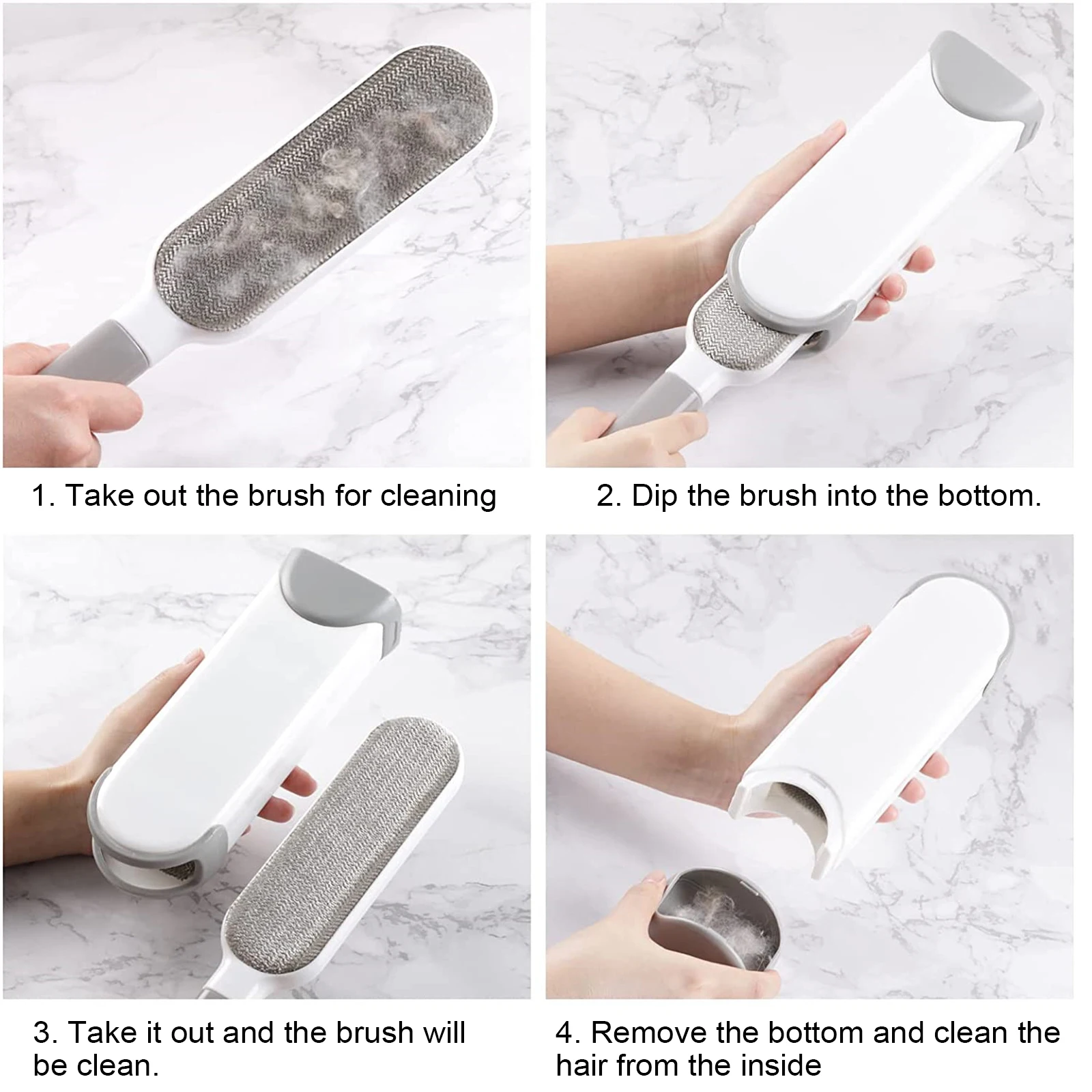 1. Take out the brush for cleaning

2. Dip the brush into the bottom.

3. Take it out and the brush will be clean.

4. Remove the bottom and clean the hair from the inside