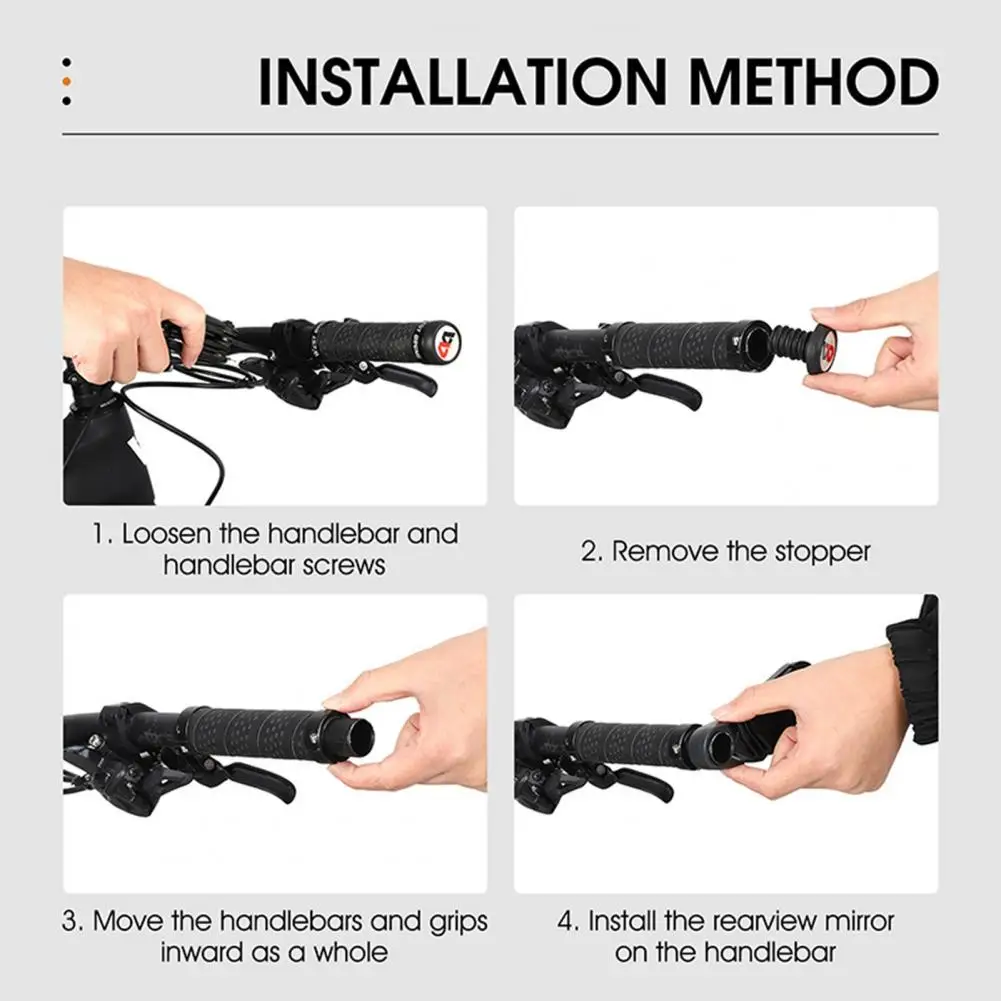 INSTALLATION METHOD

1. Loosen the handlebar and handlebar screws

2. Remove the stopper

3. Move the handlebars and grips inward as a whole

4. Install the rearview mirror on the handlebar