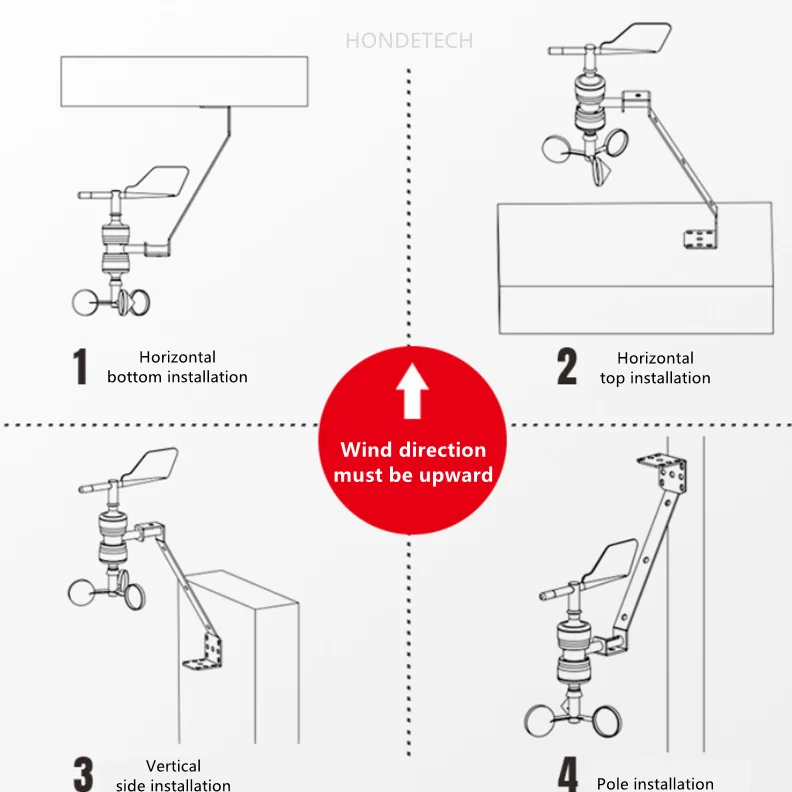 HONDETECH

1 Horizontal bottom installation

2 Horizontal top installation

Wind direction must be upward

3 Vertical side installation

4 Pole installation