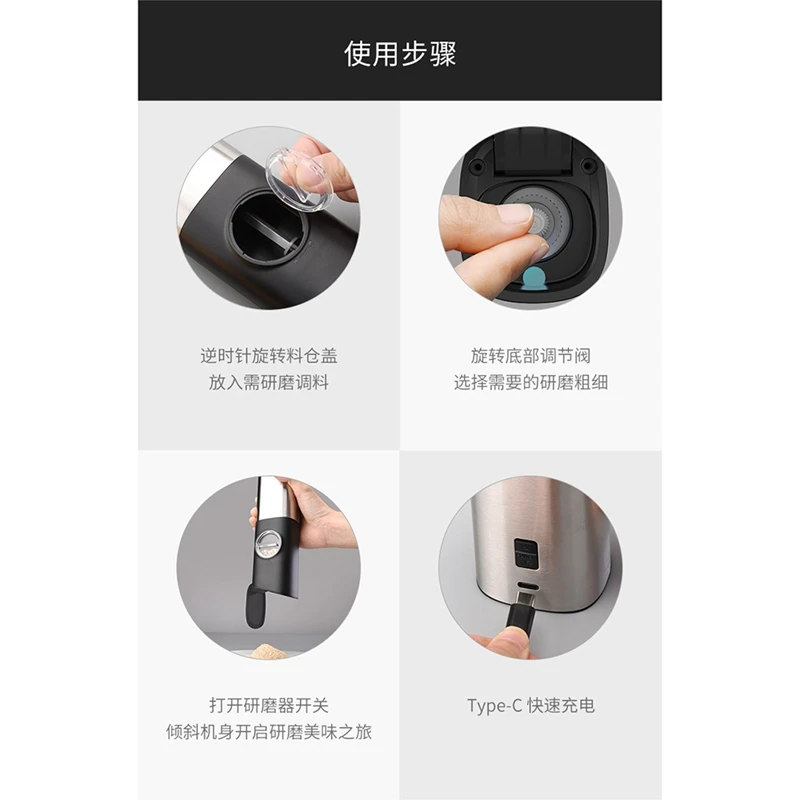 使用步骤

逆时针旋转料仓盖
放入需研磨调料

旋转底部调节阀
选择需要的研磨粗细

打开研磨器开关
倾斜机身开启研磨美味之旅

Type-C 快速充电