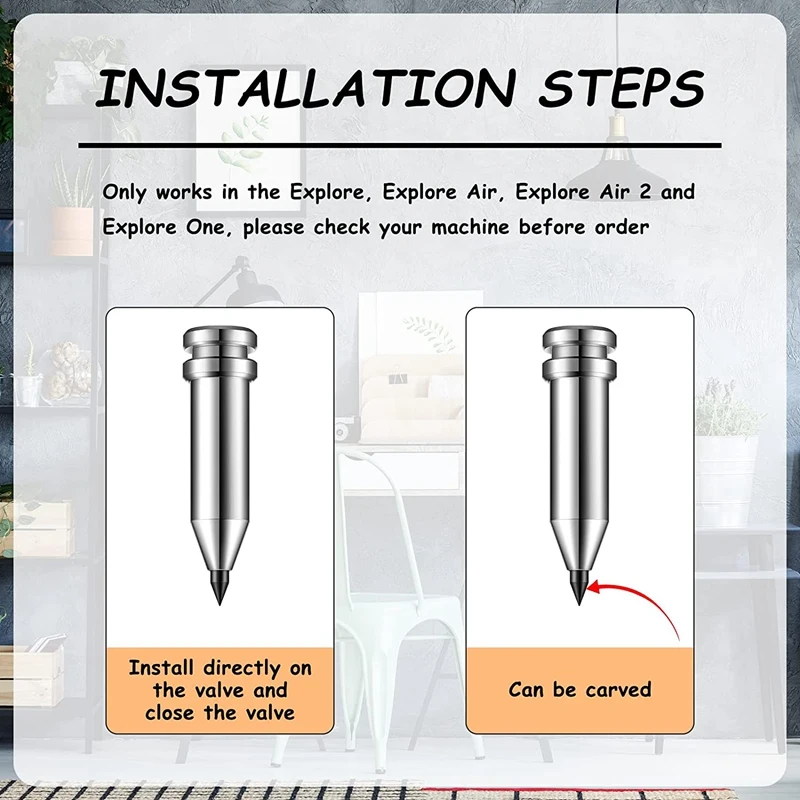 INSTALLATION STEPS

Only works in the Explore, Explore Air, Explore Air 2 and Explore One, please check your machine before order

Install directly on the valve and close the valve

Can be carved