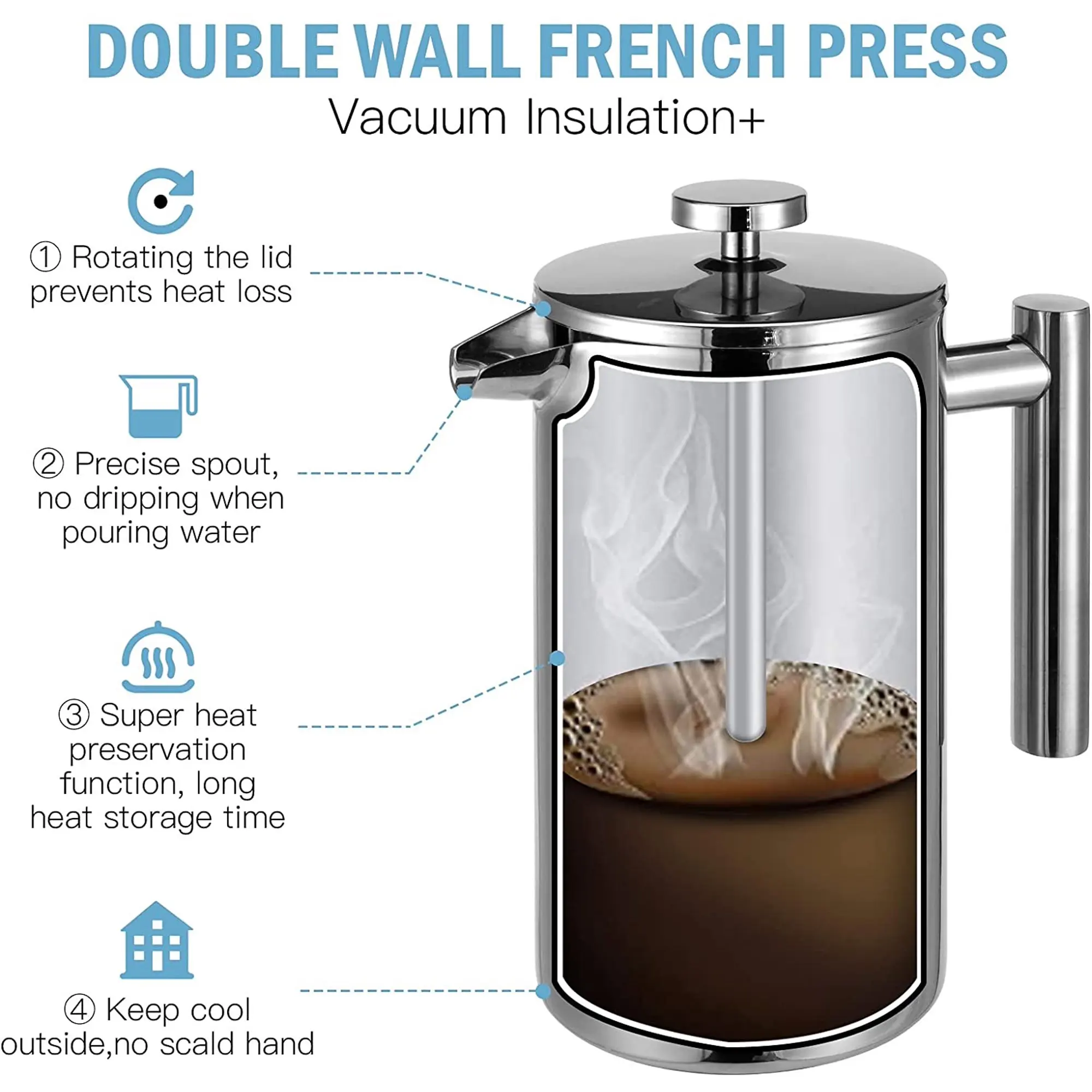 DOUBLE WALL FRENCH PRESS

Vacuum Insulation+

① Rotating the lid prevents heat loss

② Precise spout, no dripping when pouring water

③ Super heat preservation function, long heat storage time

④ Keep cool outside,no scald hand