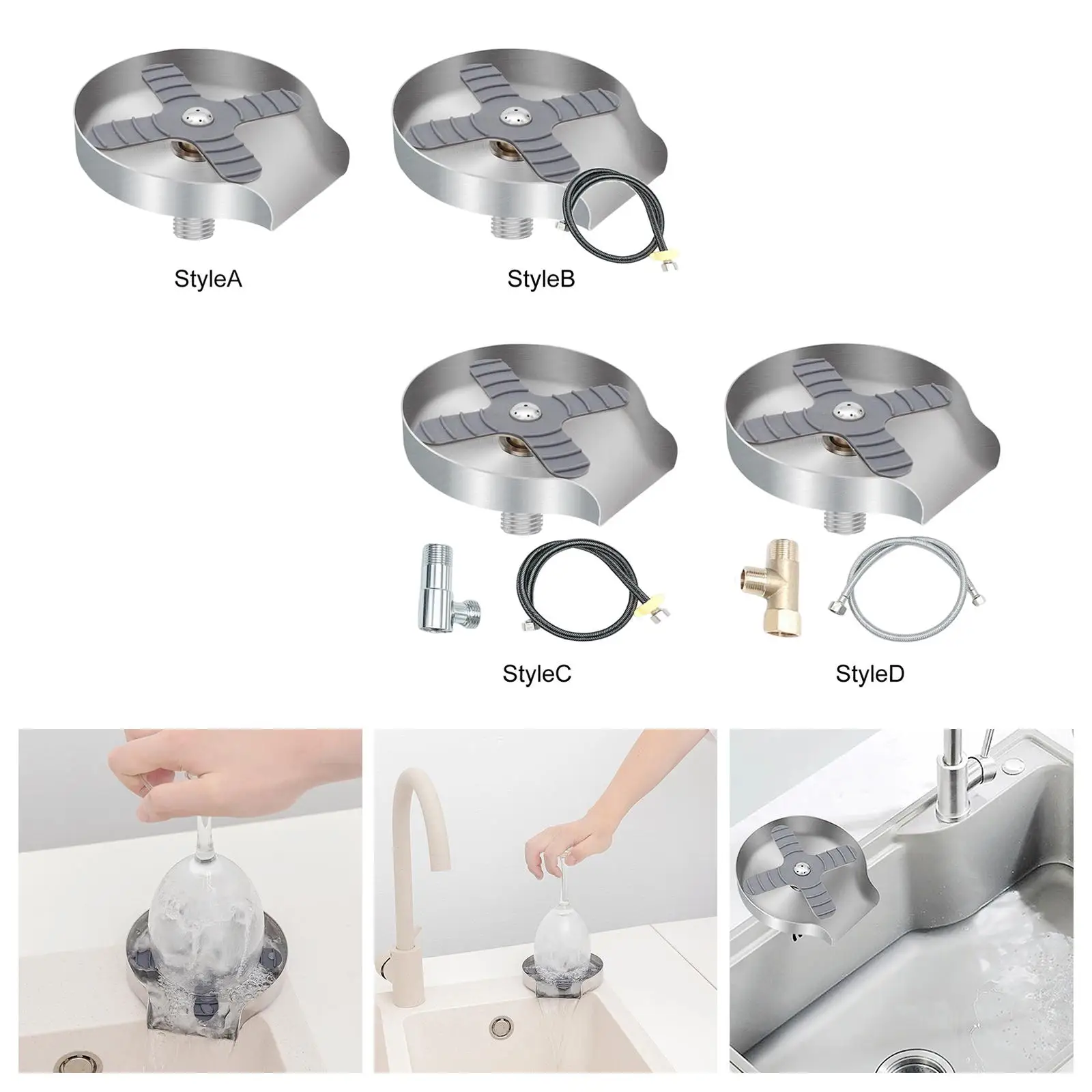 StyleA

StyleB

StyleC

StyleD