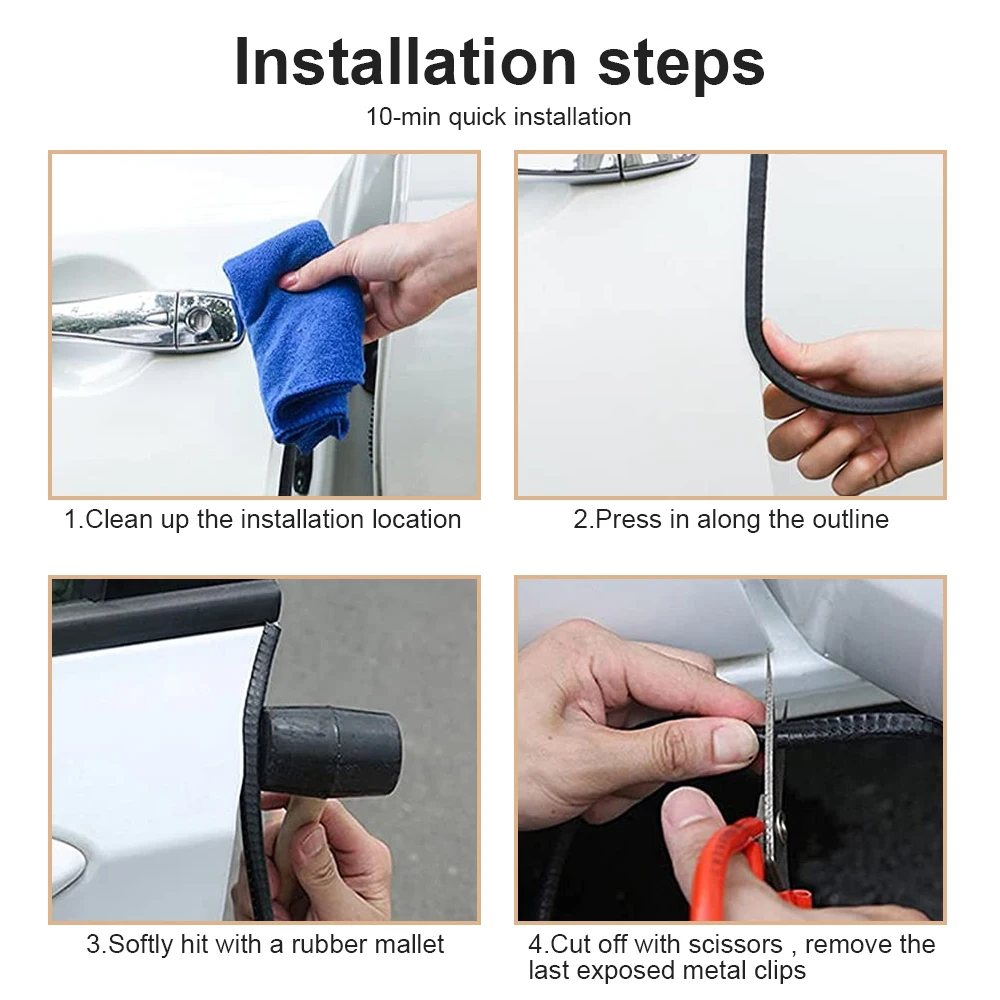 Installation steps

10-min quick installation

1.Clean up the installation location

2.Press in along the outline

3.Softly hit with a rubber mallet

4.Cut off with scissors , remove the last exposed metal clips