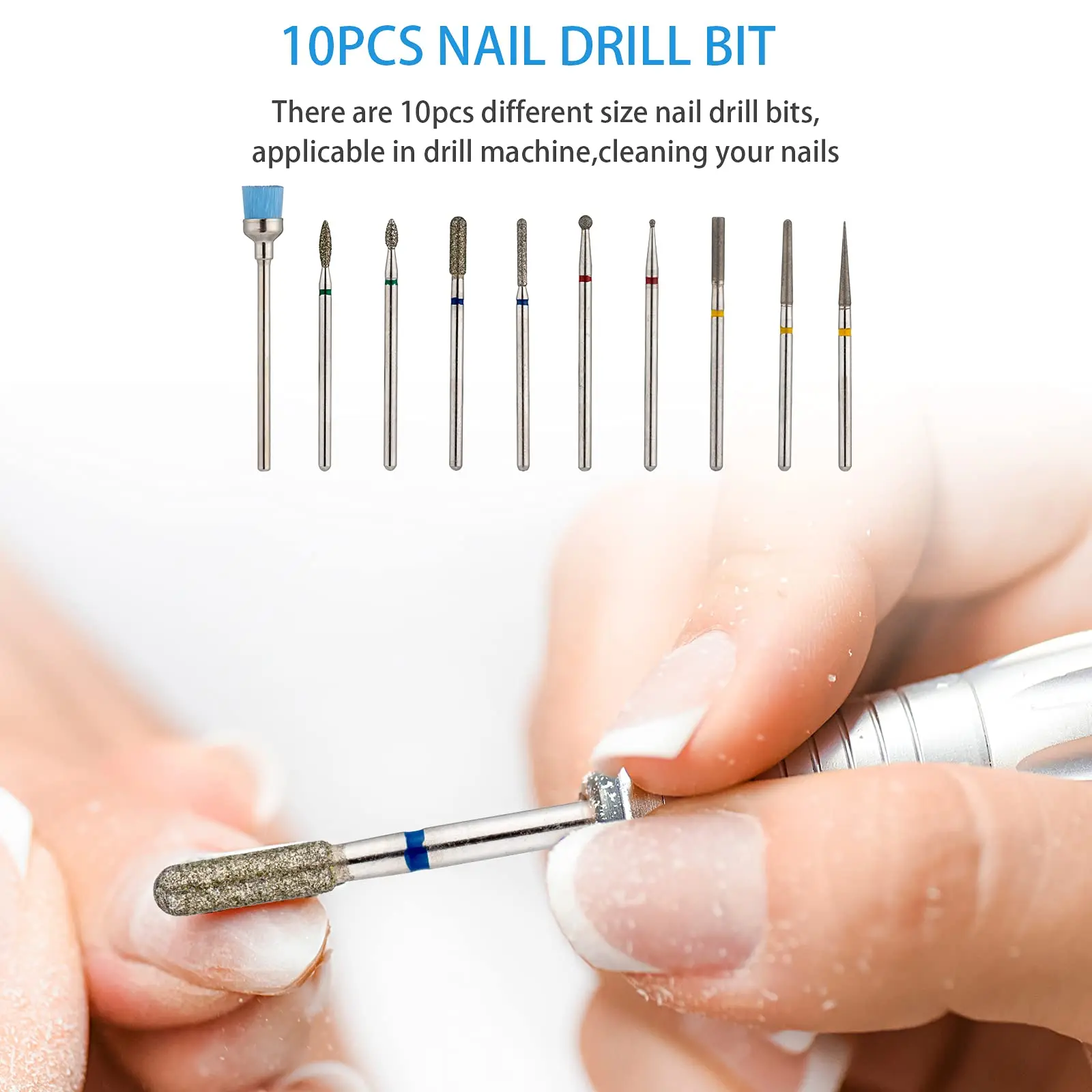 10PCS NAIL DRILL BIT

There are 10pcs different size nail drill bits, applicable in drill machine,cleaning your nails